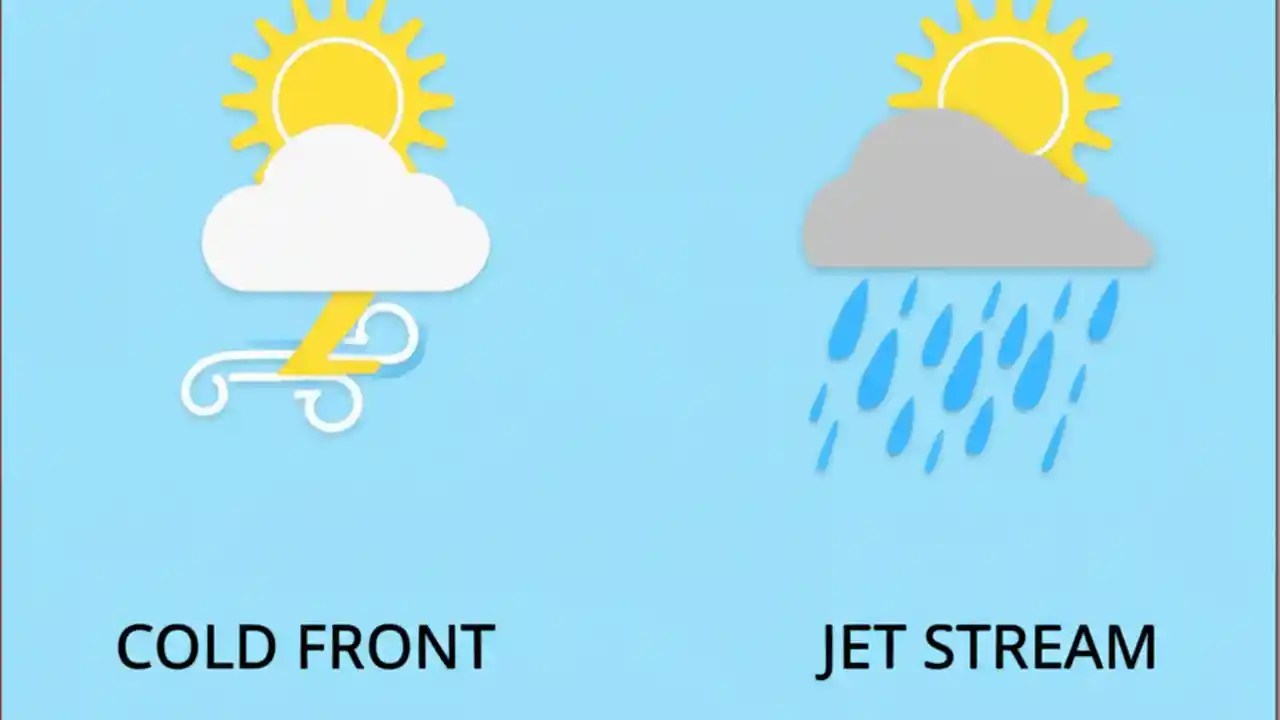 COLD FRONT

JET STREAM