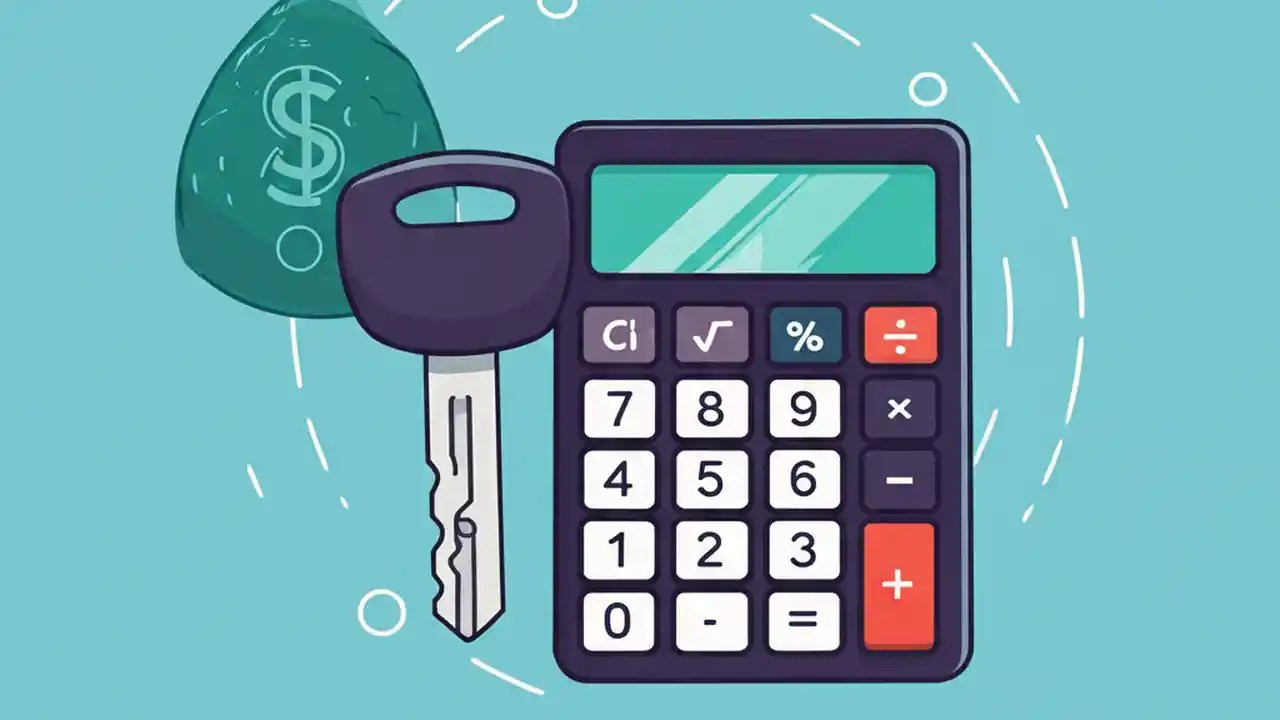 $

Cl √ % ÷
7 8 9 ×
4 5 6 −
1 2 3 +
0 - =