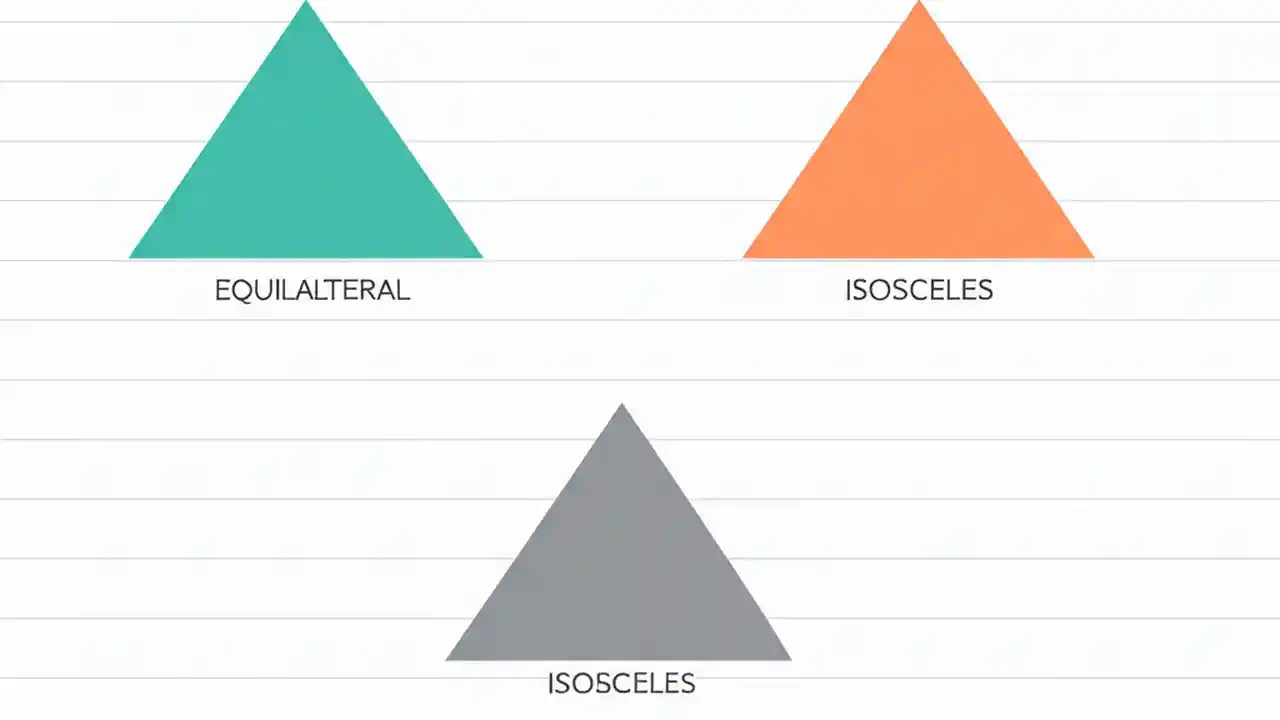 EQUILALTERAL

ISOSCELES

ISOSCELES