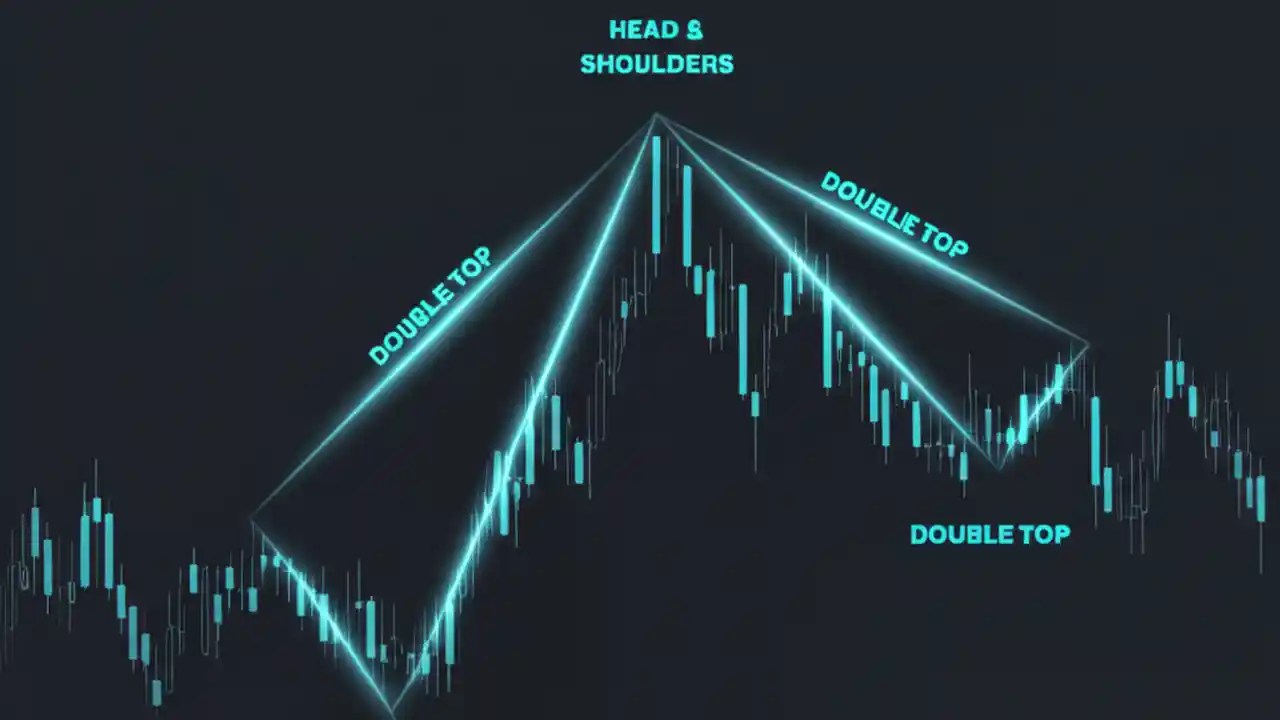 HEAD & SHOULDERS

DOUBLE TOP

DOUBLE TOP

DOUBLE TOP