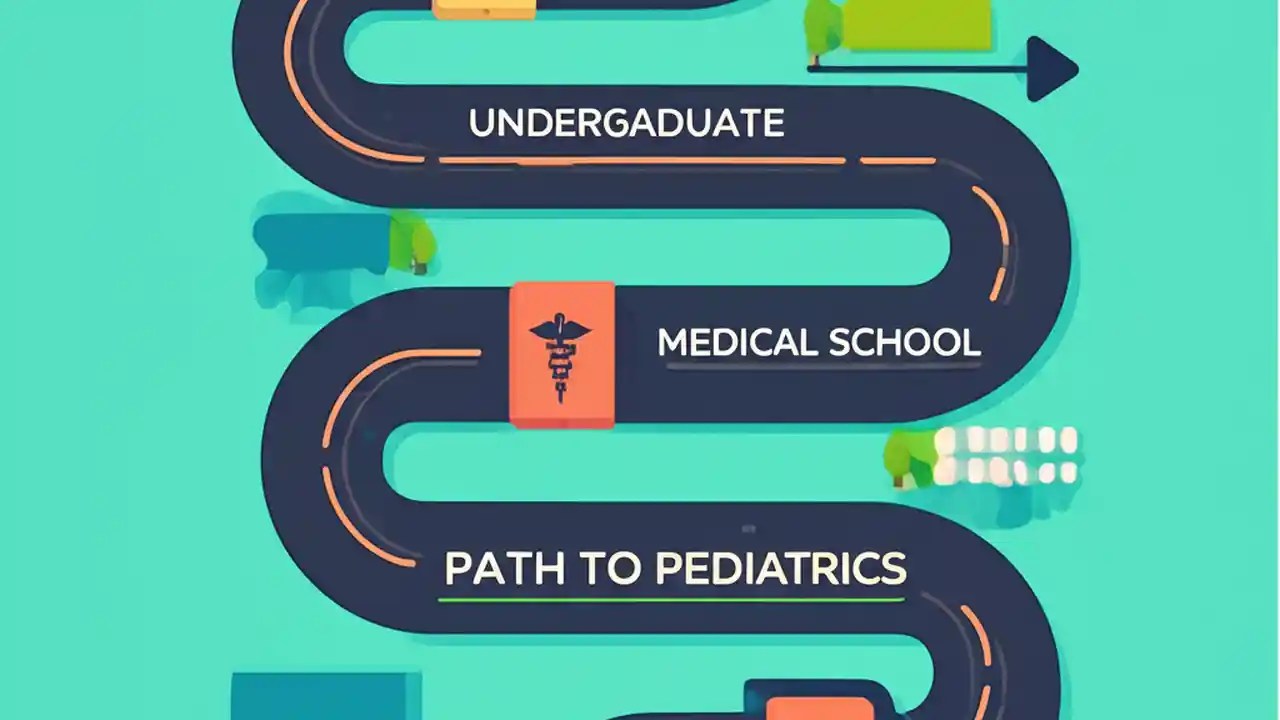 UNDERGADUATE

MEDICAL SCHOOL

PATH TO PEDIATRICS