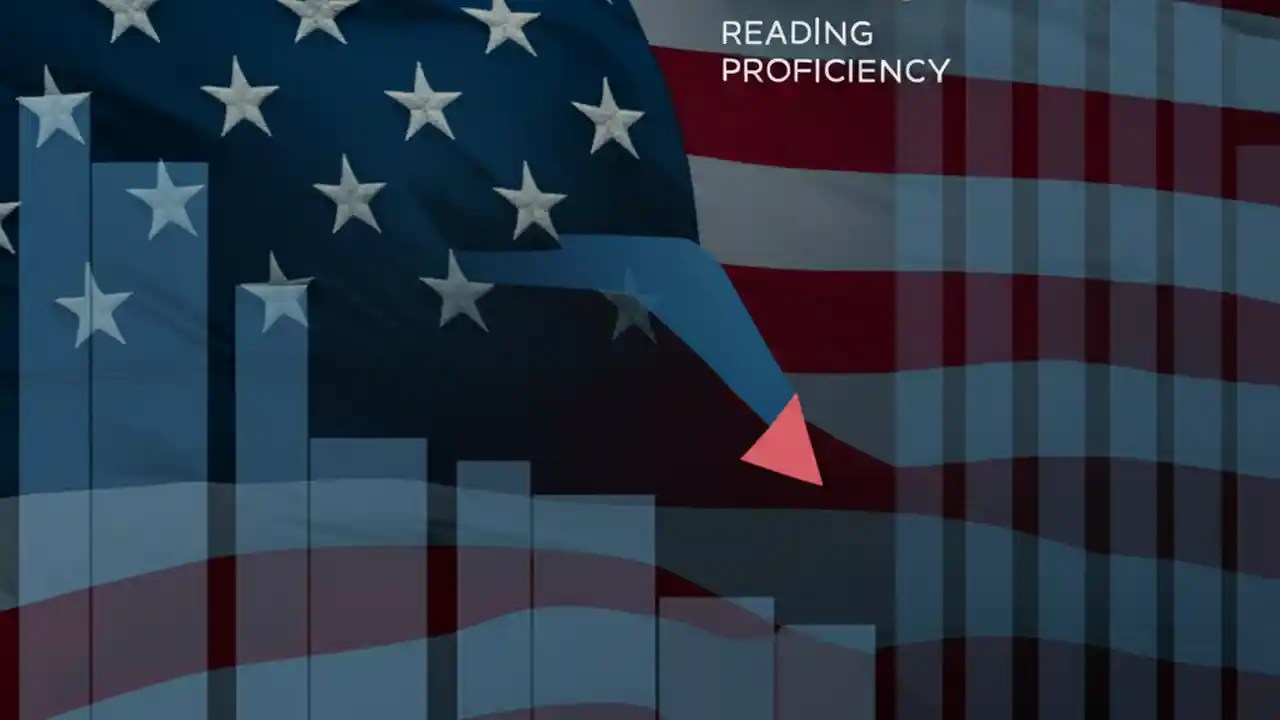 READING
PROFICIENCY