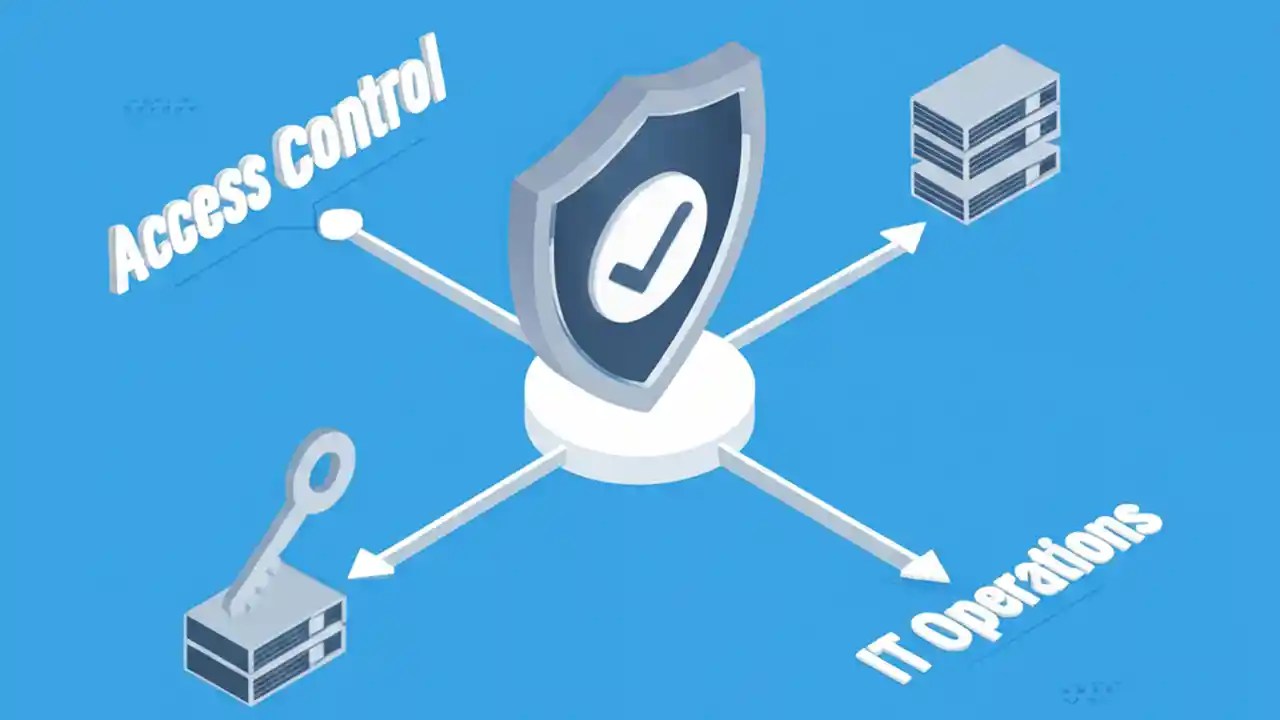 Access Control

IT Operations