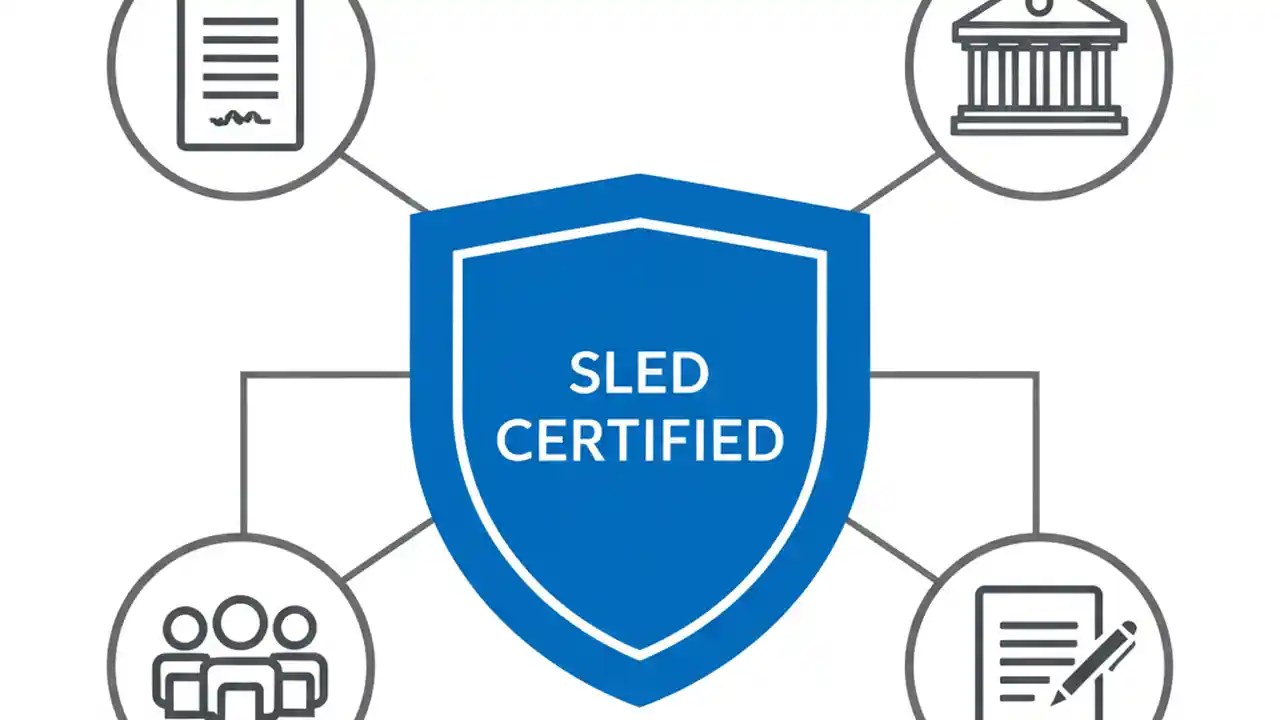 SLED
CERTIFIED