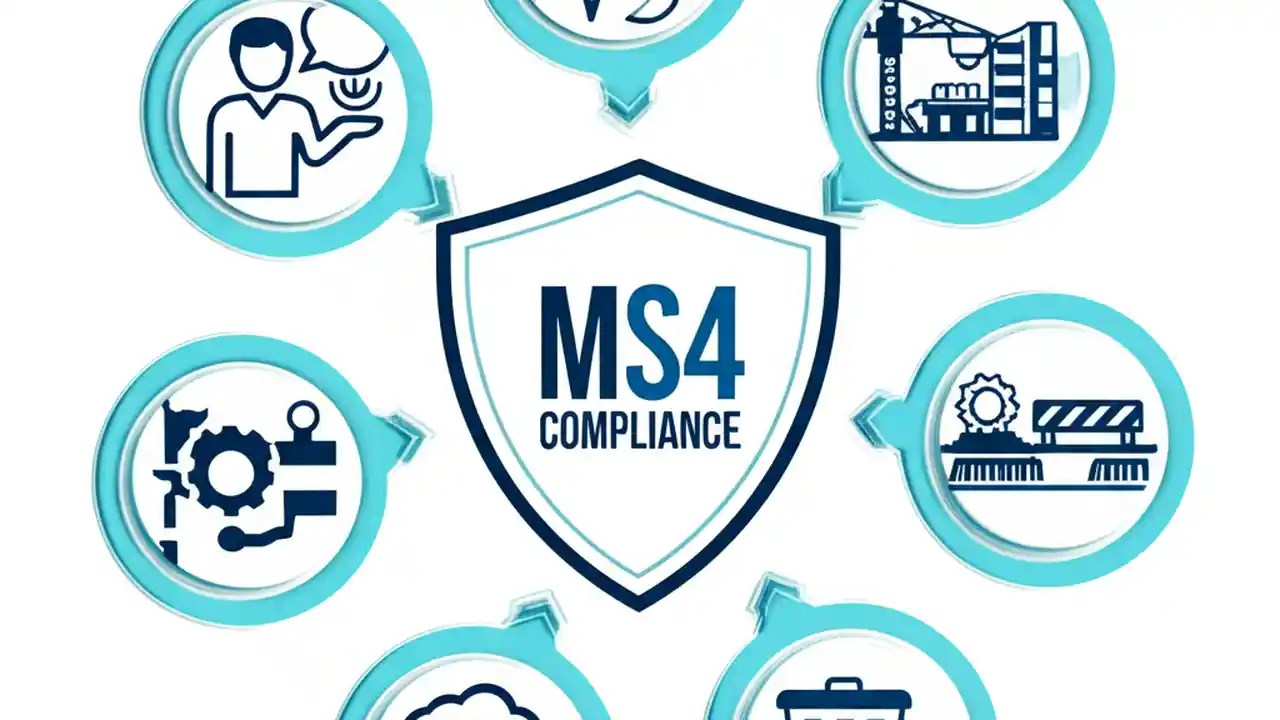 MS4
COMPLIANCE