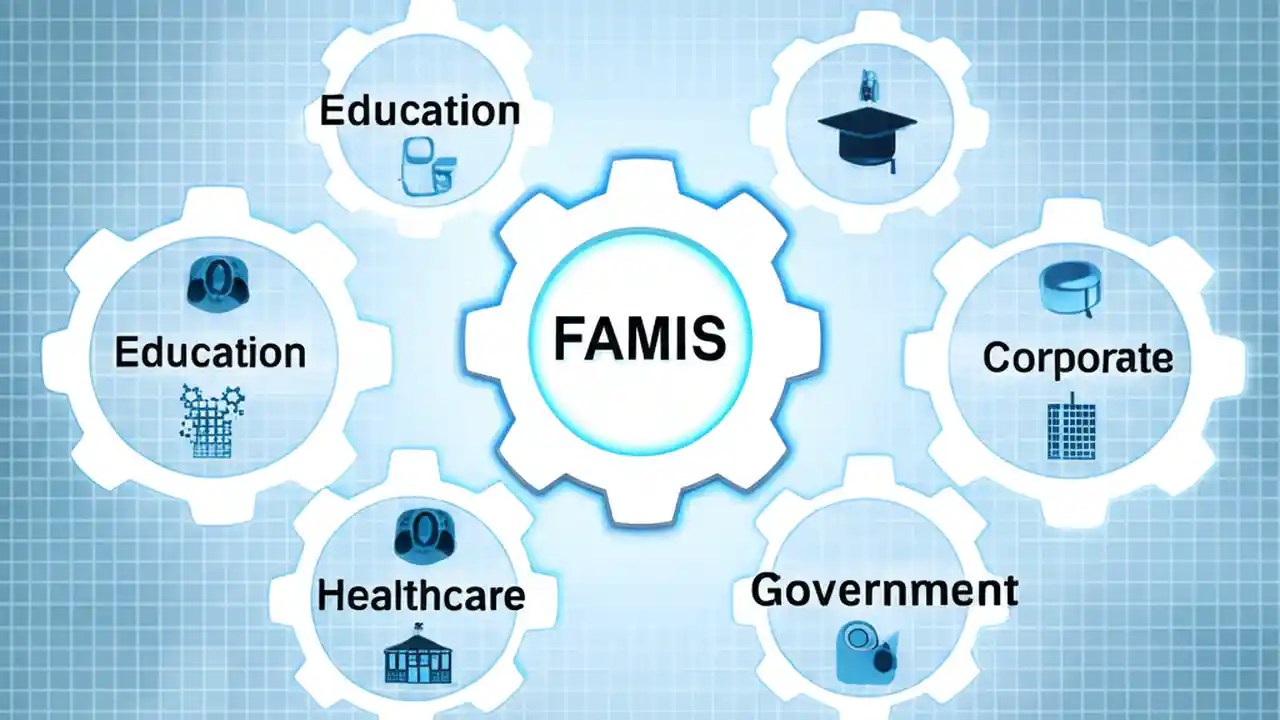 Education

Education

FAMIS

Corporate

Healthcare

Government