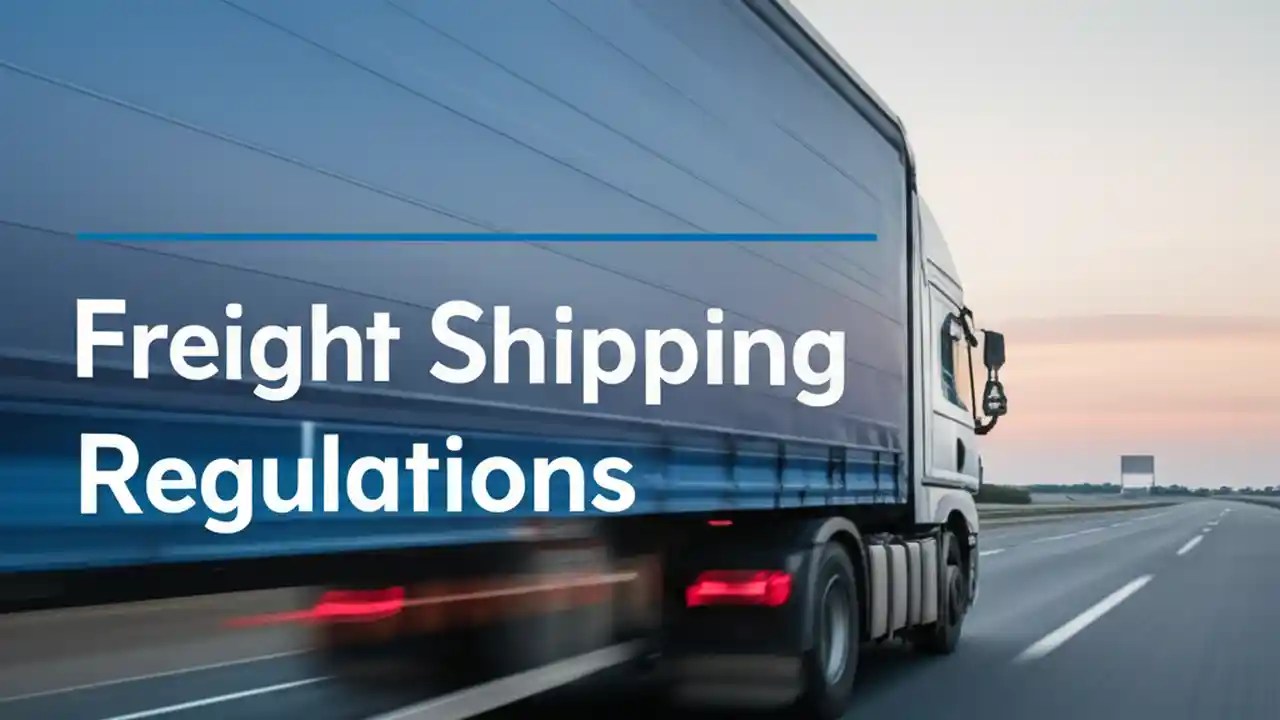 Freight Shipping Regulations