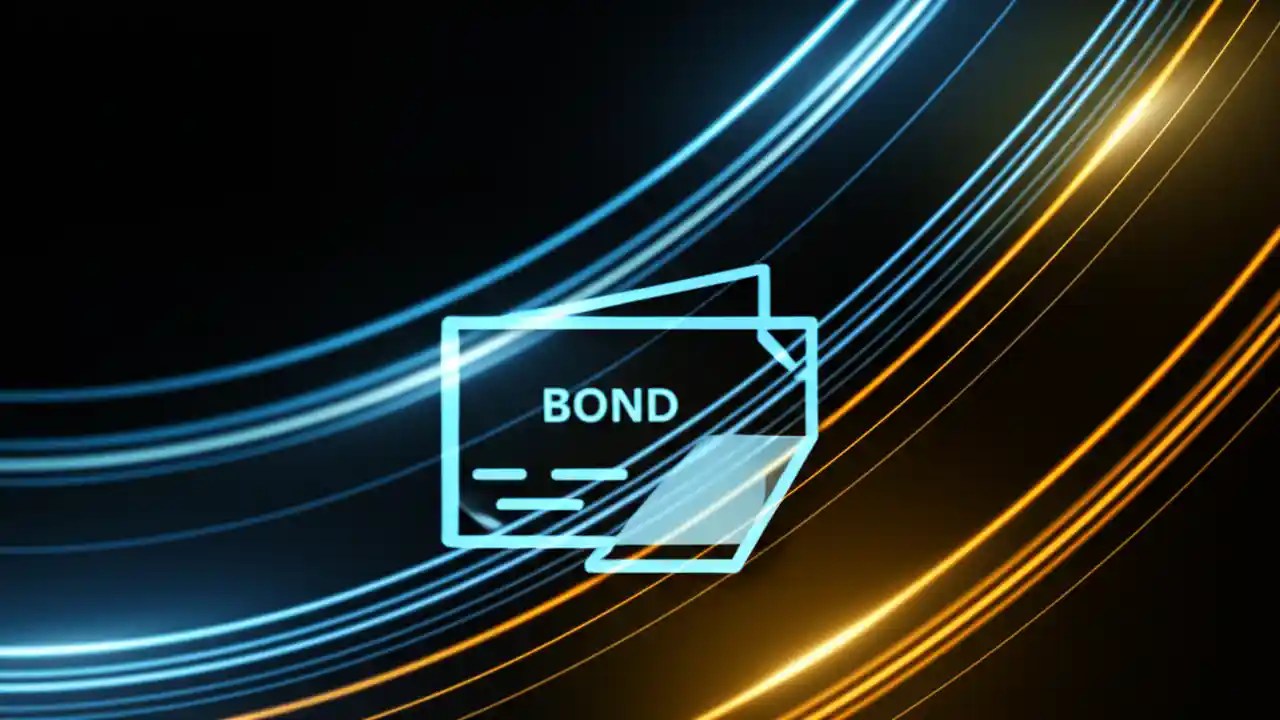 BOND