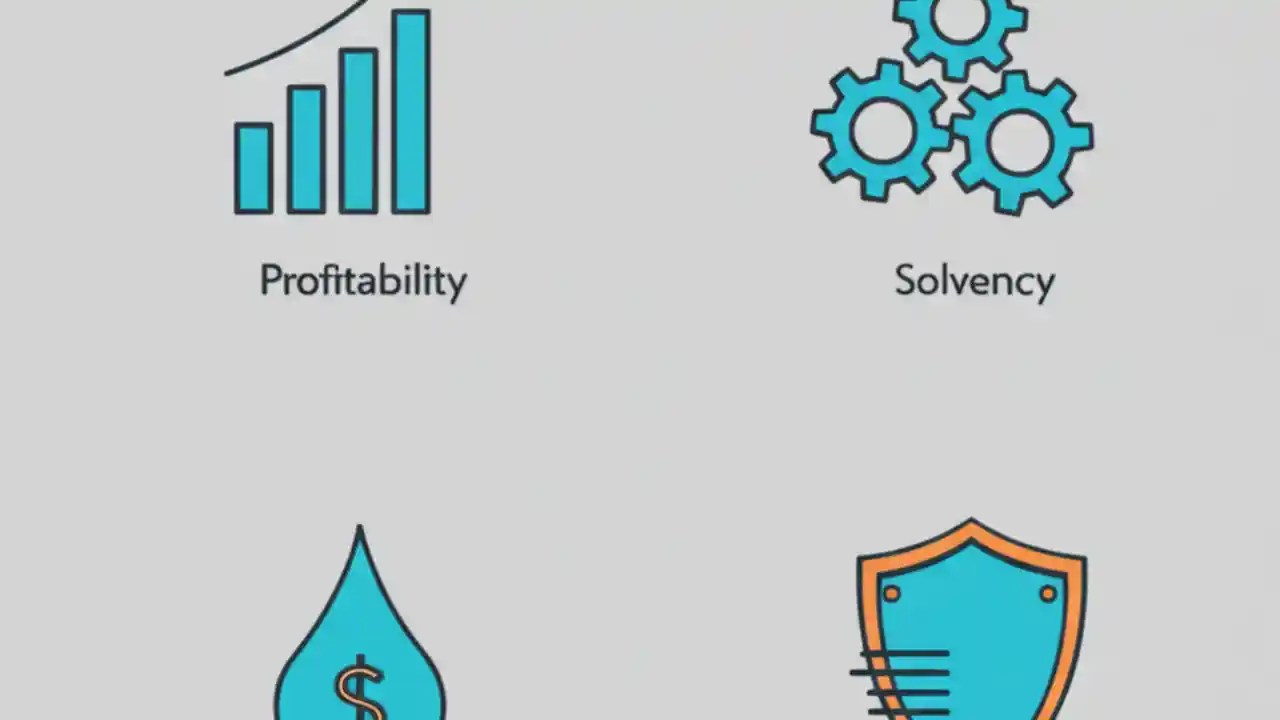 Profitability

Solvency

$