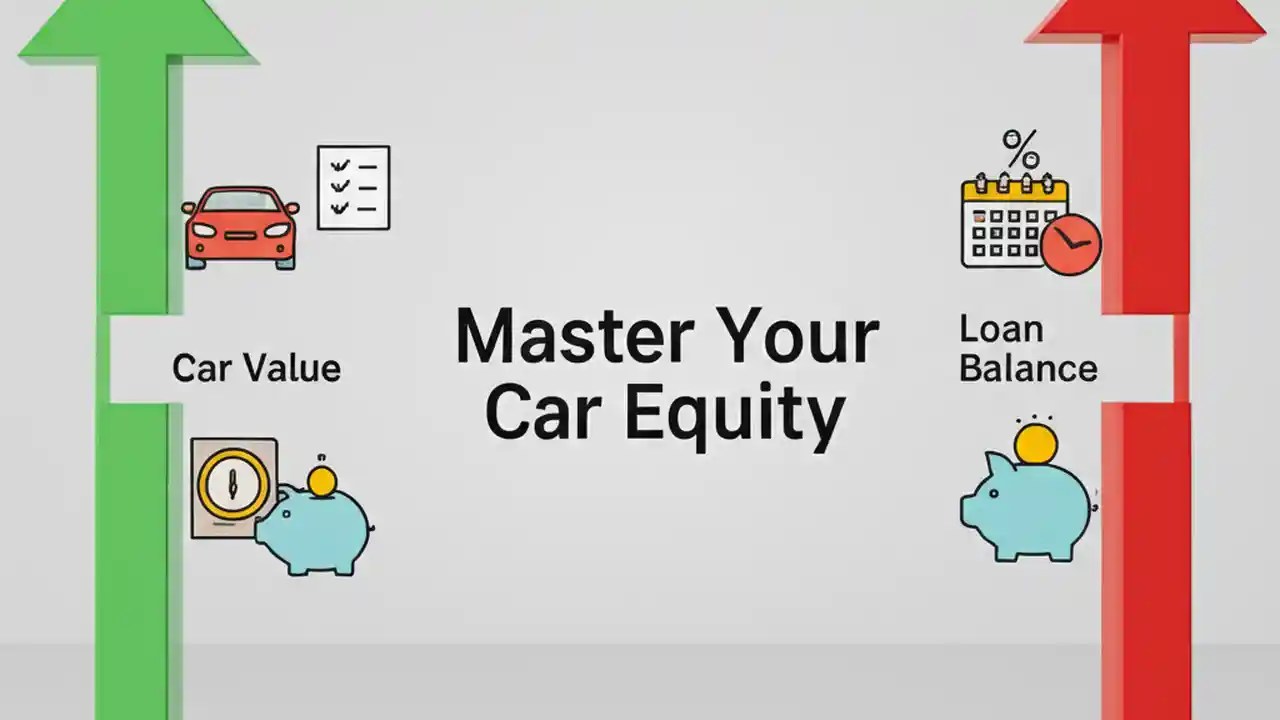 Car Value

Master Your Car Equity

%

Loan Balance