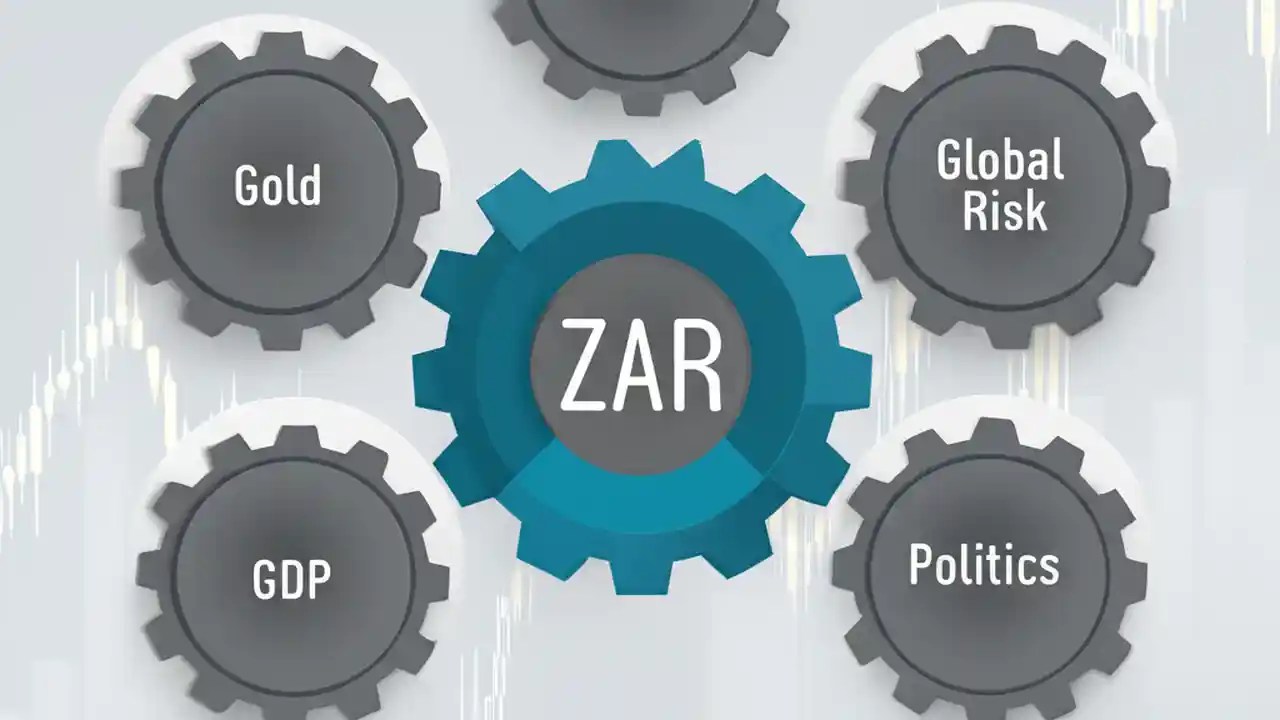 Gold

Global Risk

ZAR

GDP

Politics