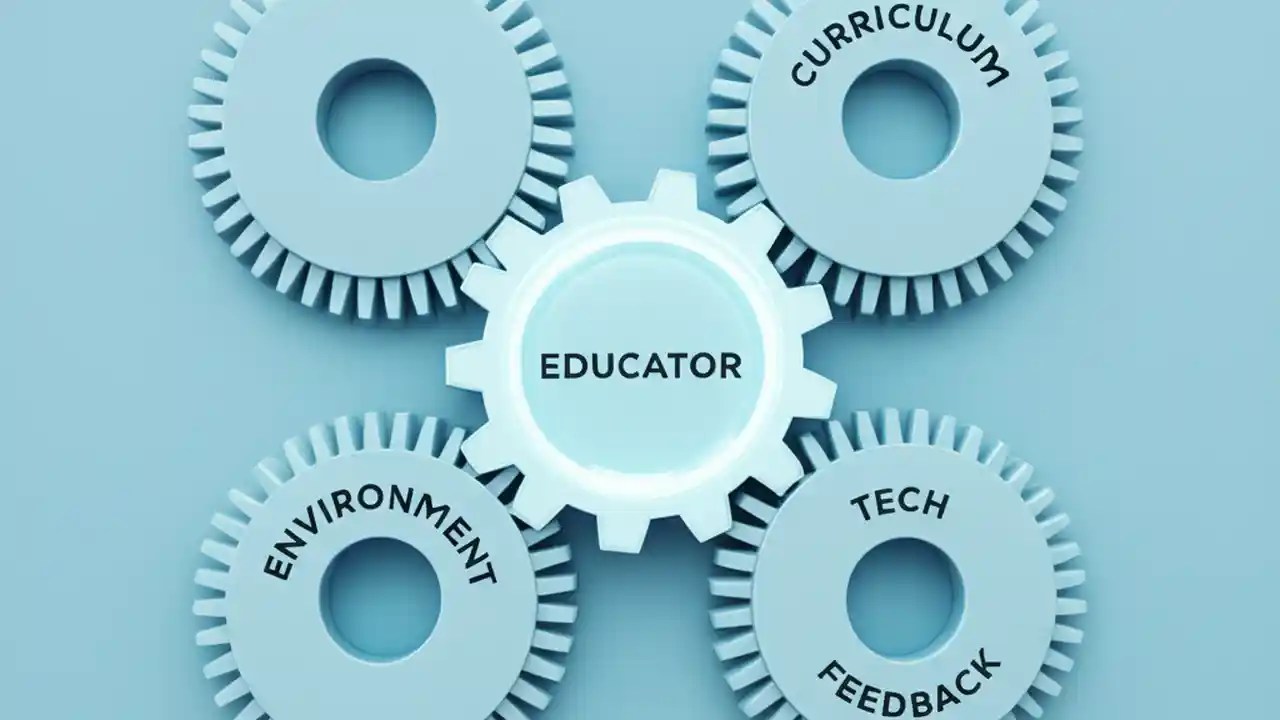 CURRICULUM

EDUCATOR

ENVIRONMENT

TECH

FEEDBACK