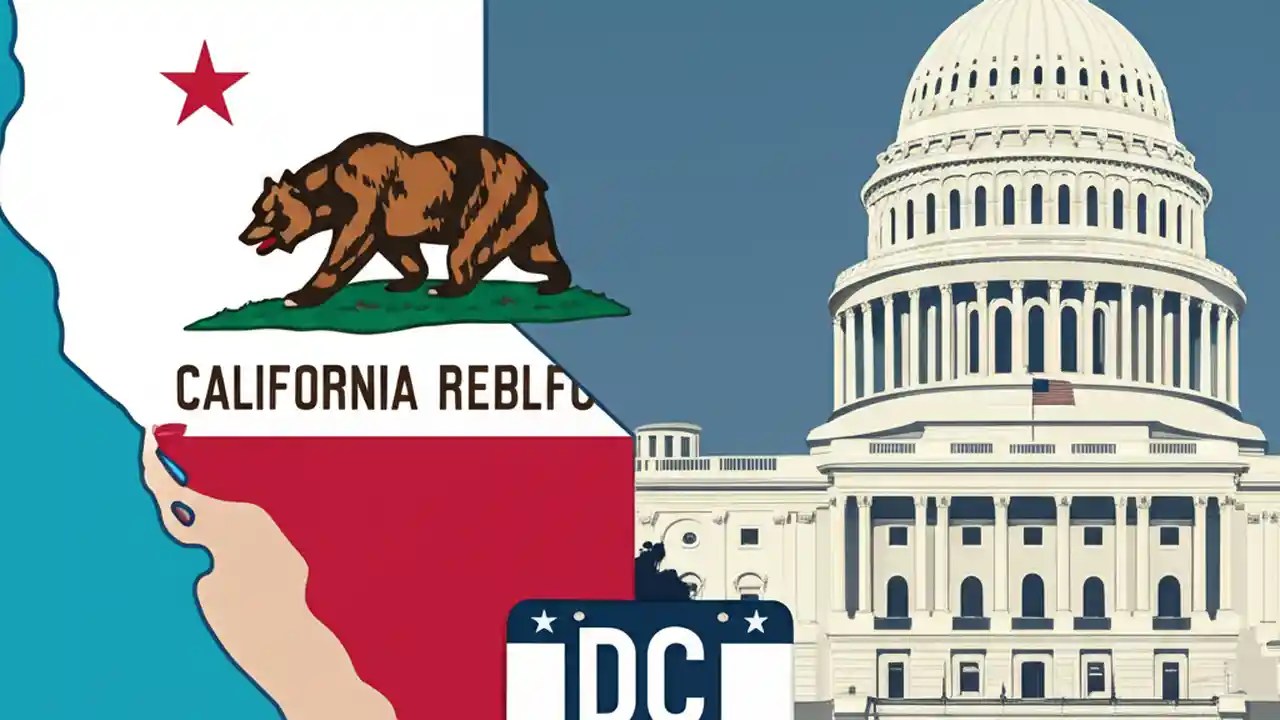 CALIFORNIA REBLFC

DC