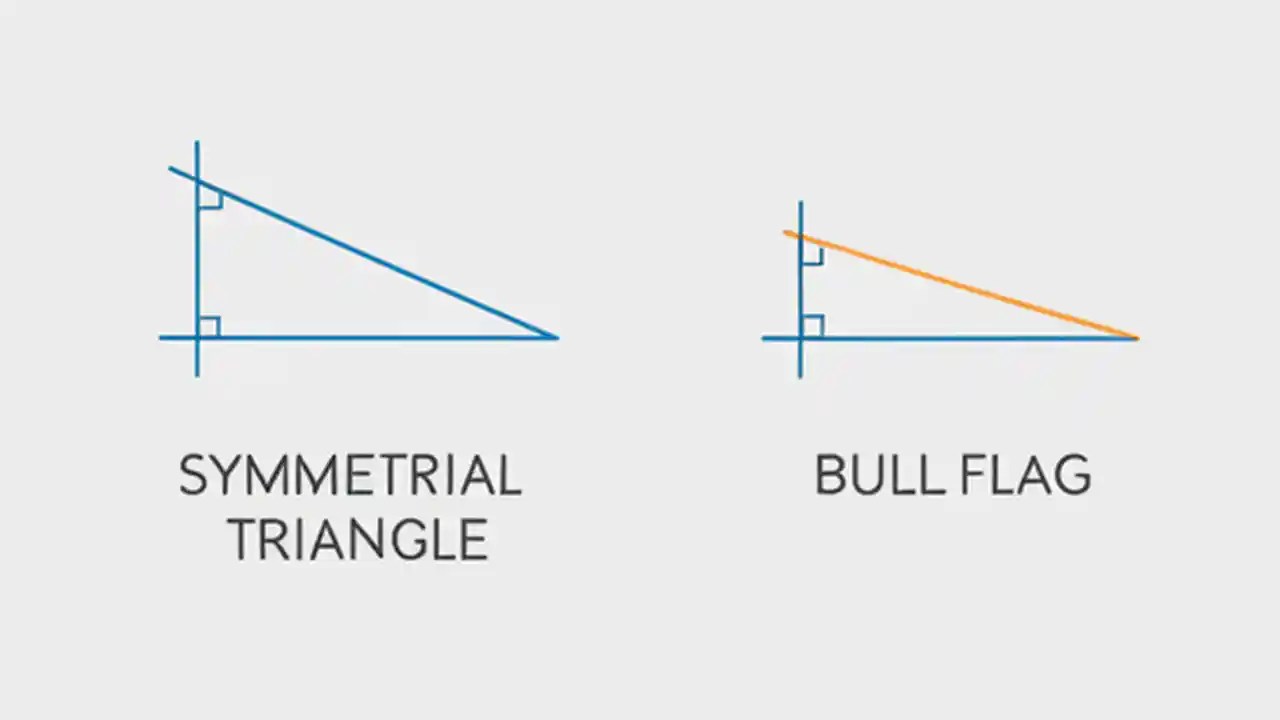 SYMMETRIAL TRIANGLE

BULL FLAG