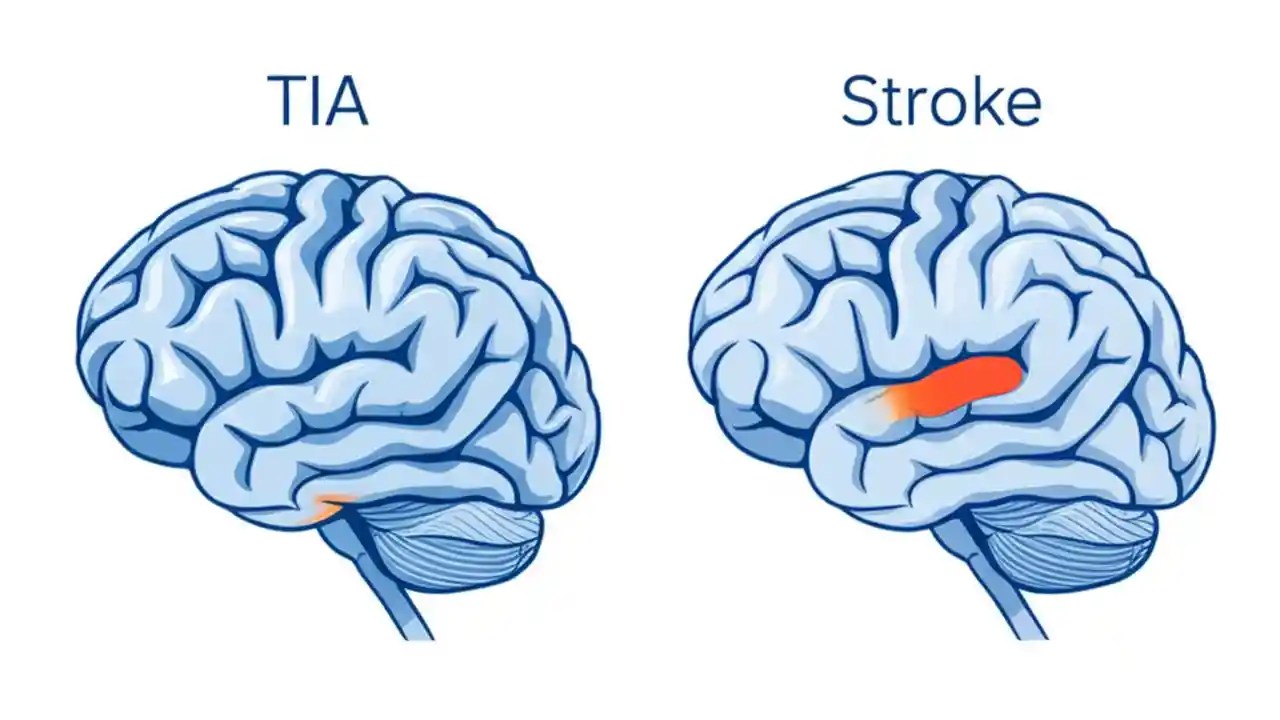 TIA

Stroke