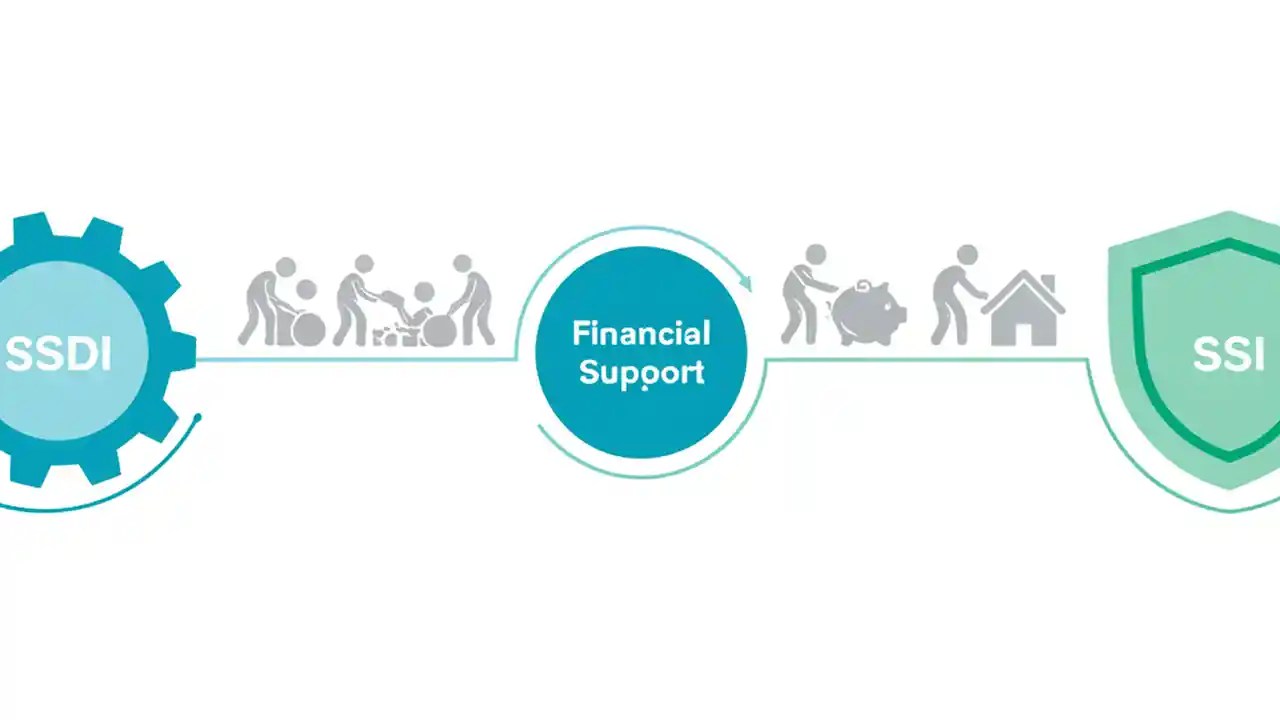 SSDI

Financial Support

SSI