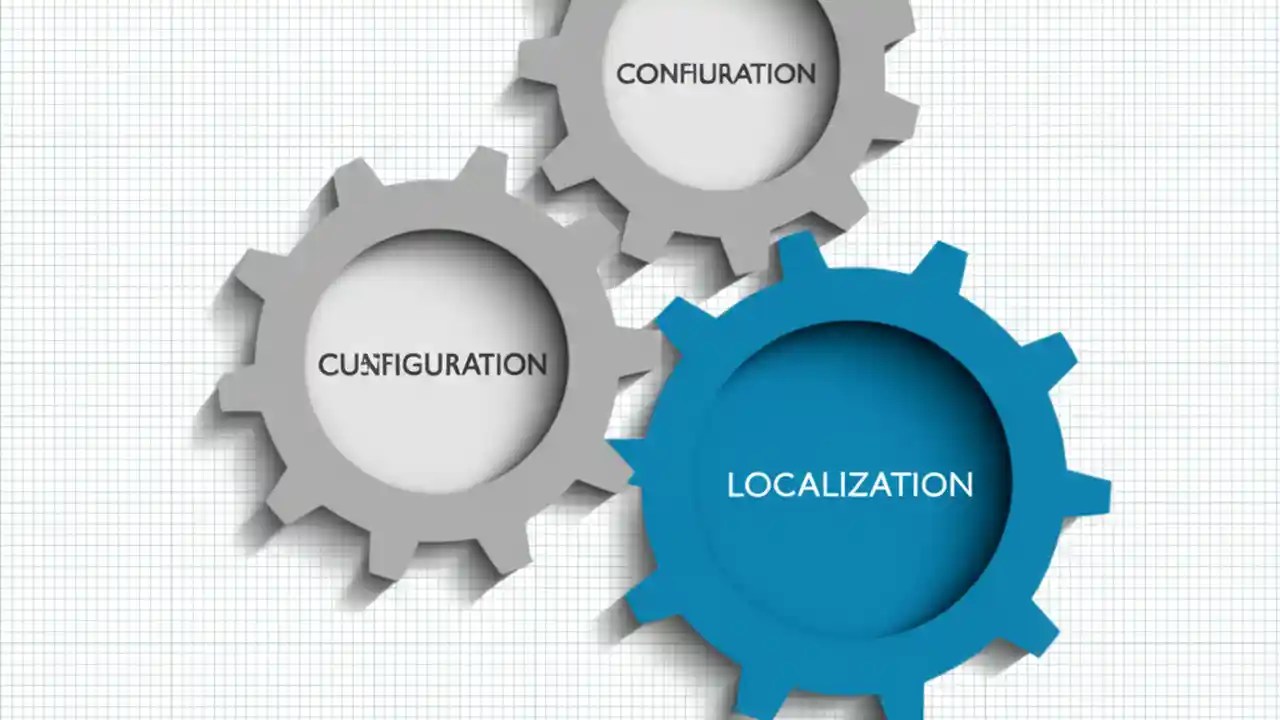 CONFIURATION

CUNFIGURATION

LOCALIZATION