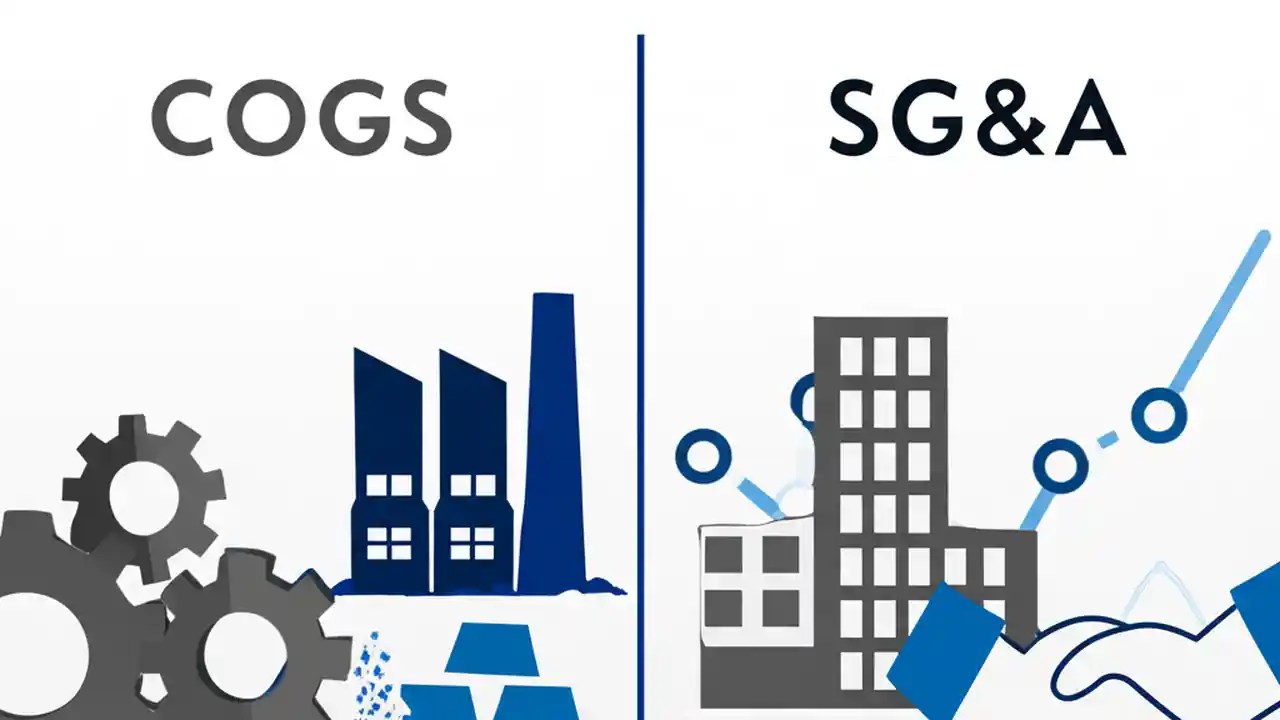 COGS

SG&A