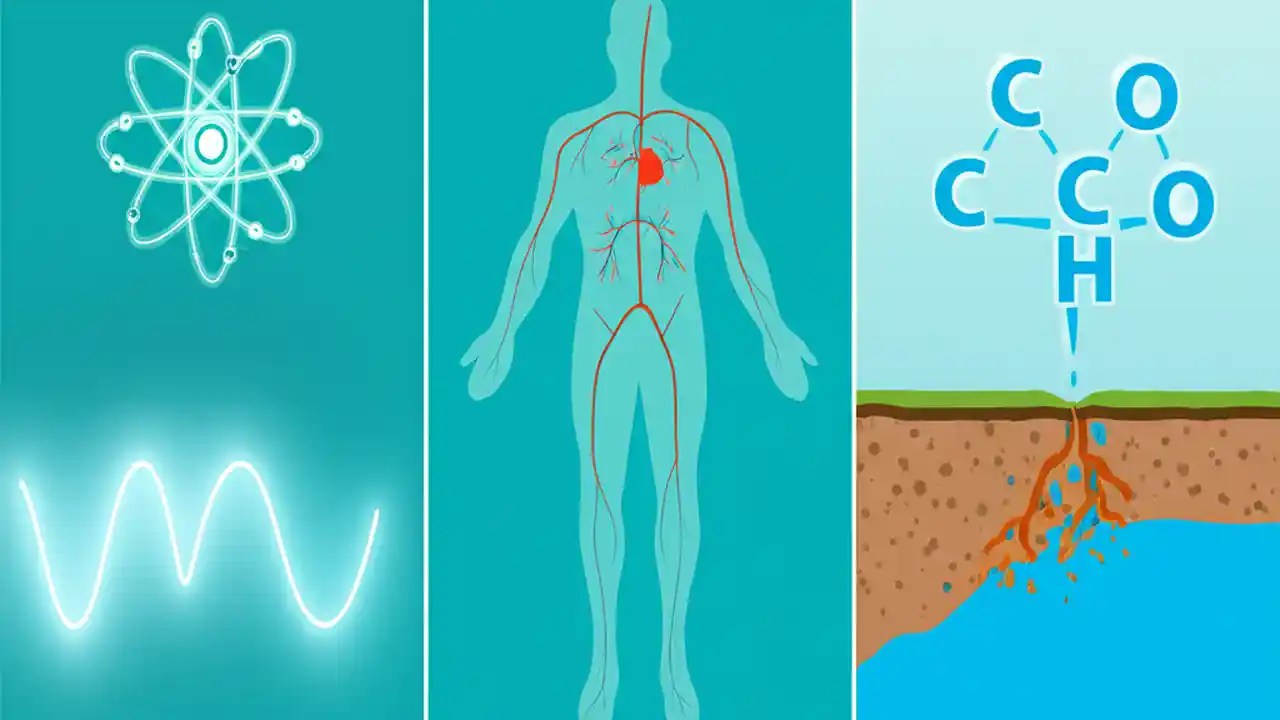 C O
C C O
H