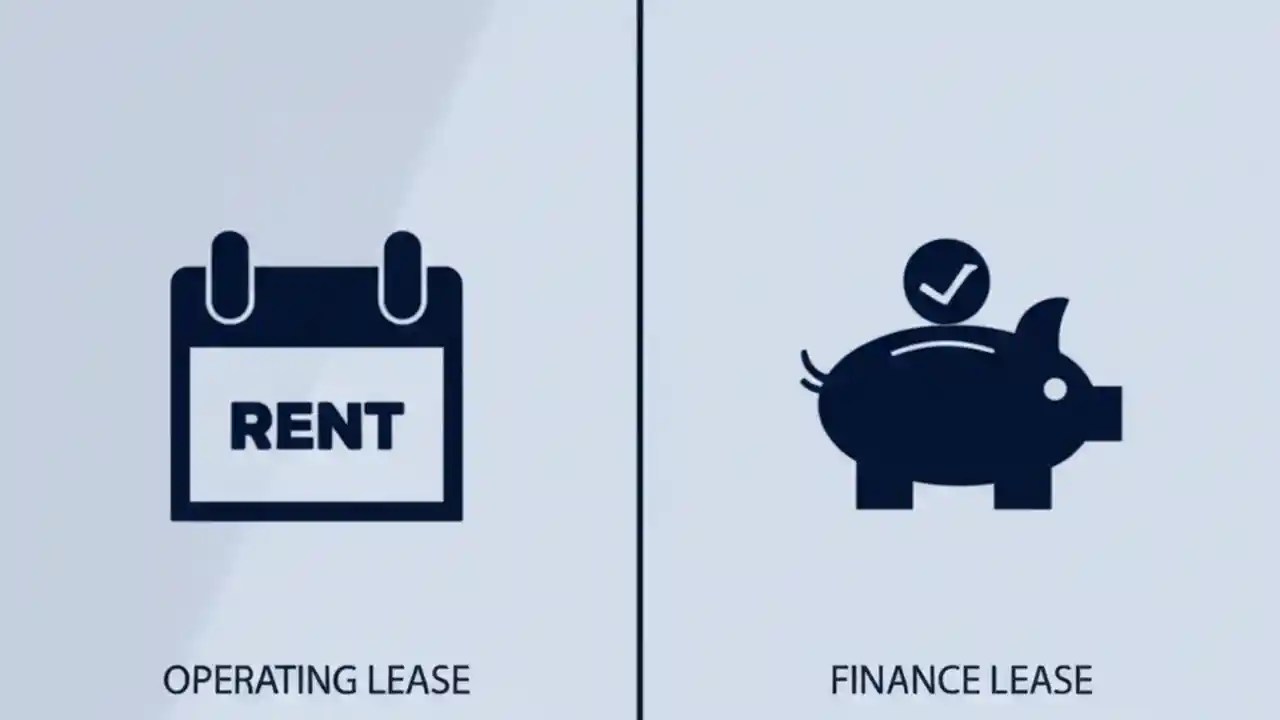 RENT

OPERATING LEASE

FINANCE LEASE