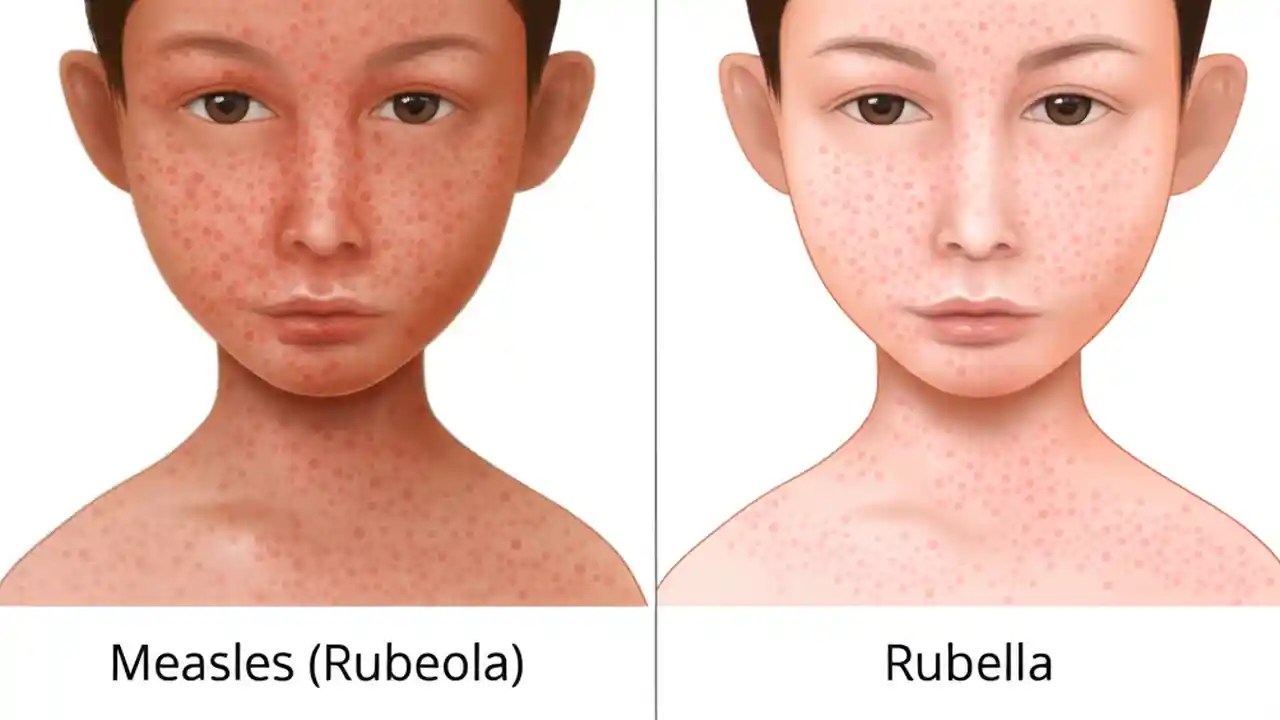 Measles (Rubeola)

Rubella