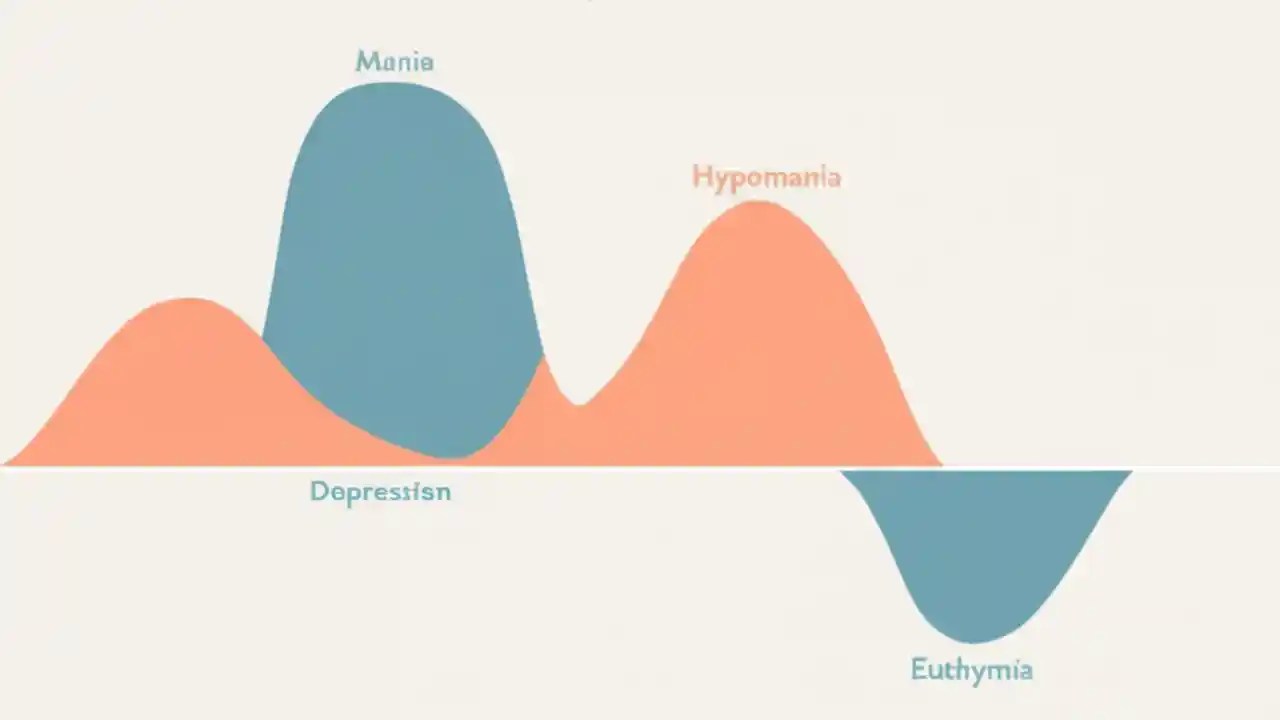 Mania

Hypomania

Deprestisn

Euthymia