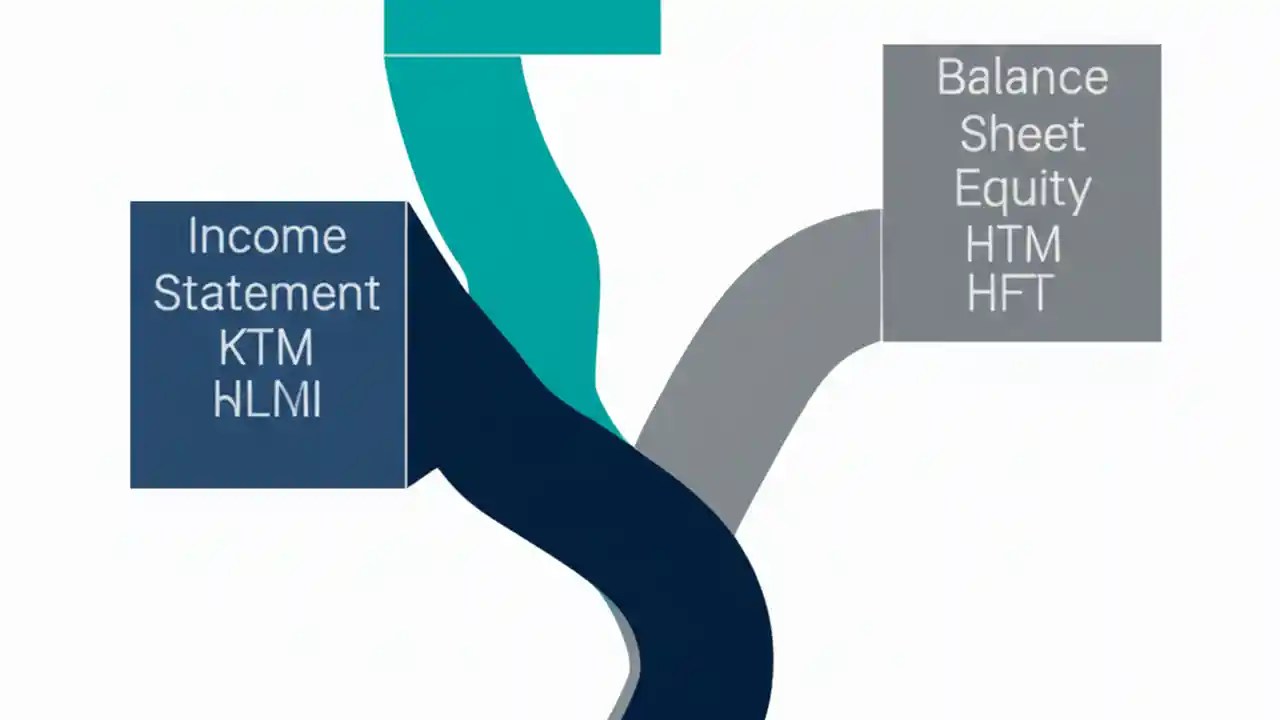 Income Statement KTM HLMI

Balance Sheet Equity HTM HFT