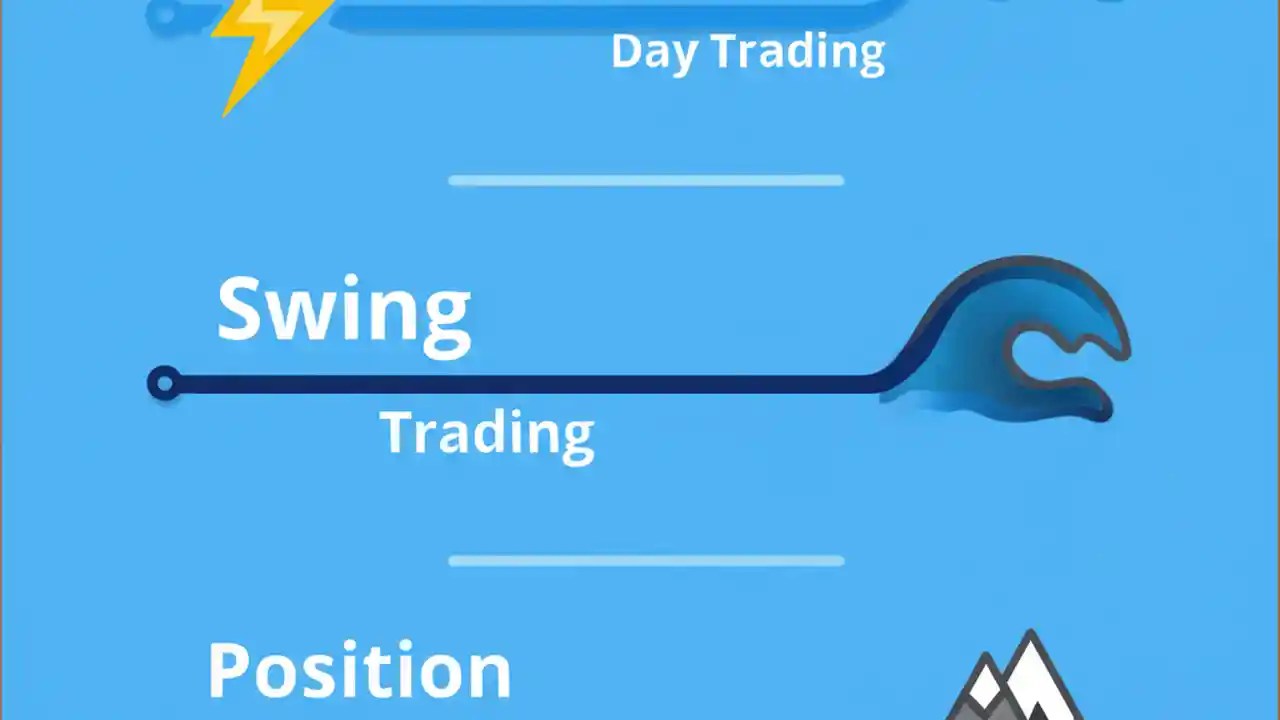 Day Trading

Swing

Trading

Position