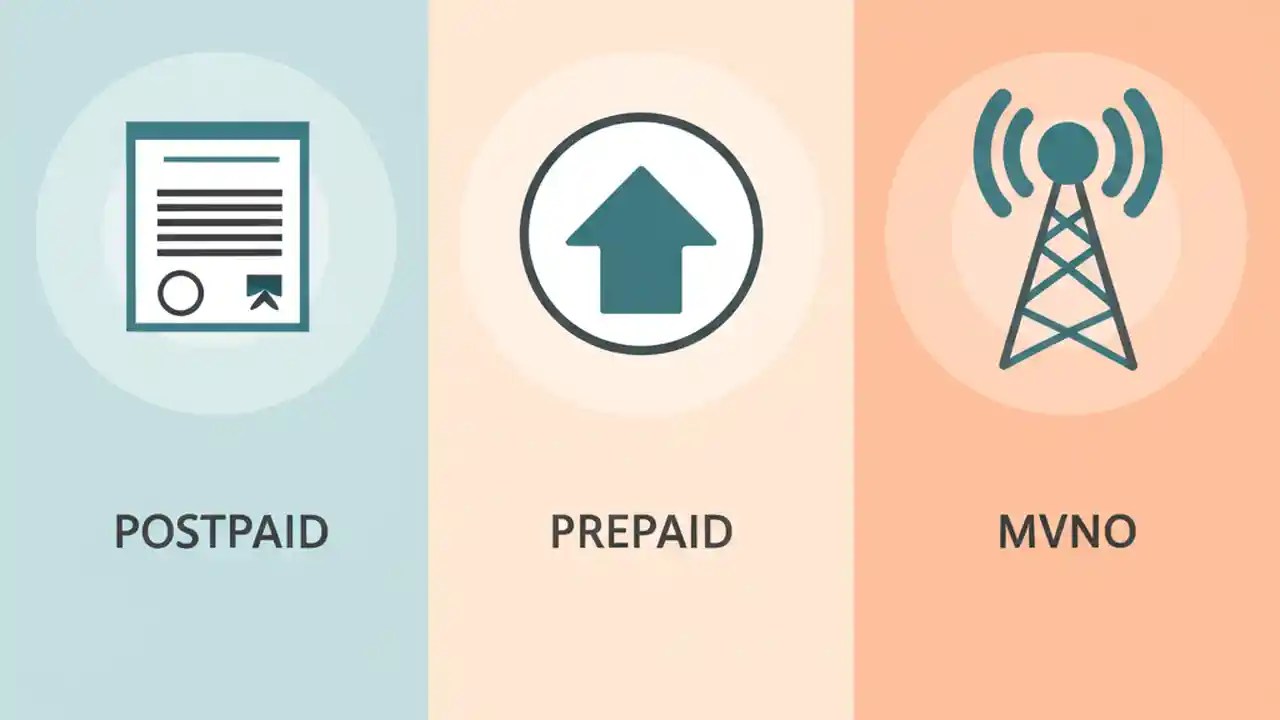 POSTPAID

PREPAID

MVNO