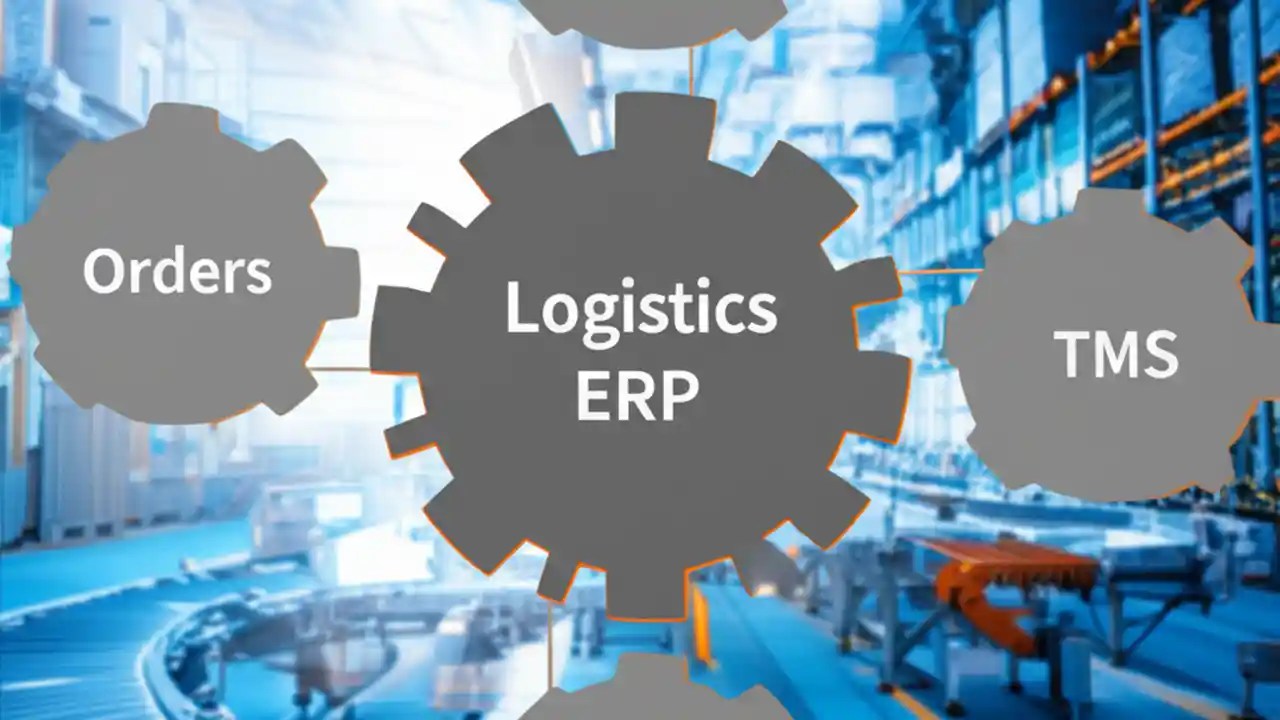 Orders

Logistics ERP

TMS