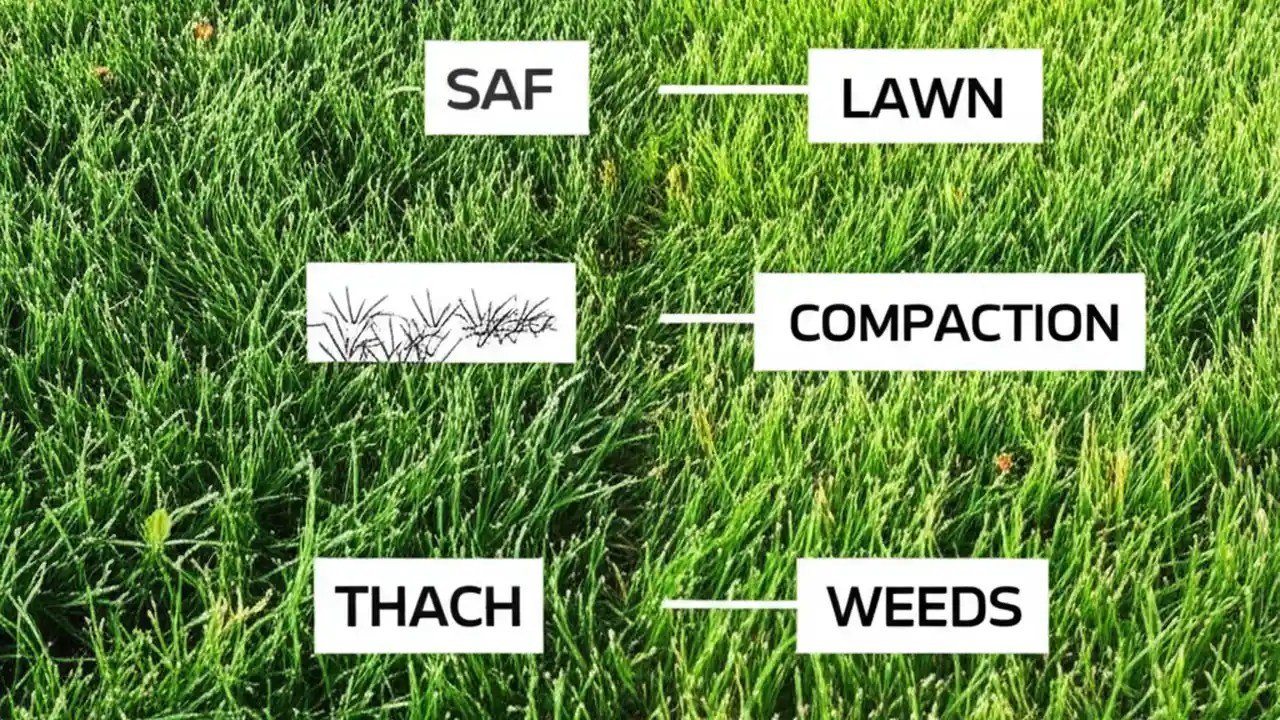 SAF

LAWN

COMPACTION

THACH

WEEDS