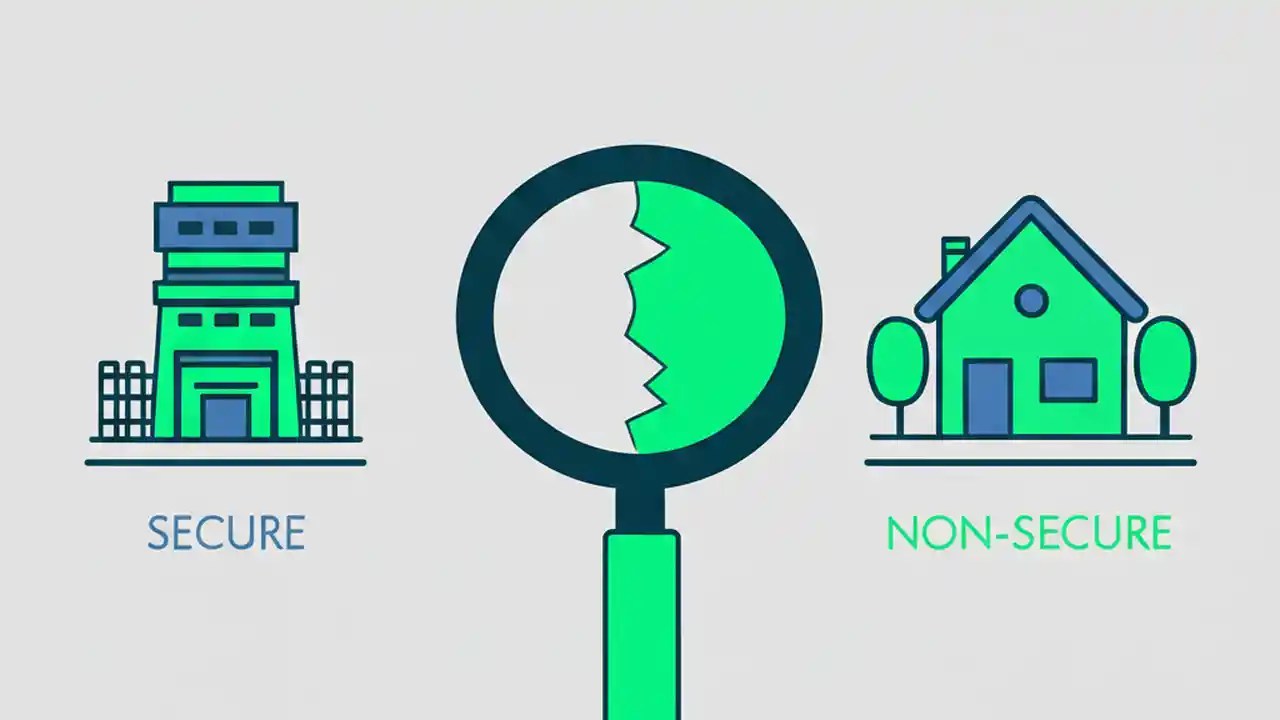 SECURE

NON-SECURE