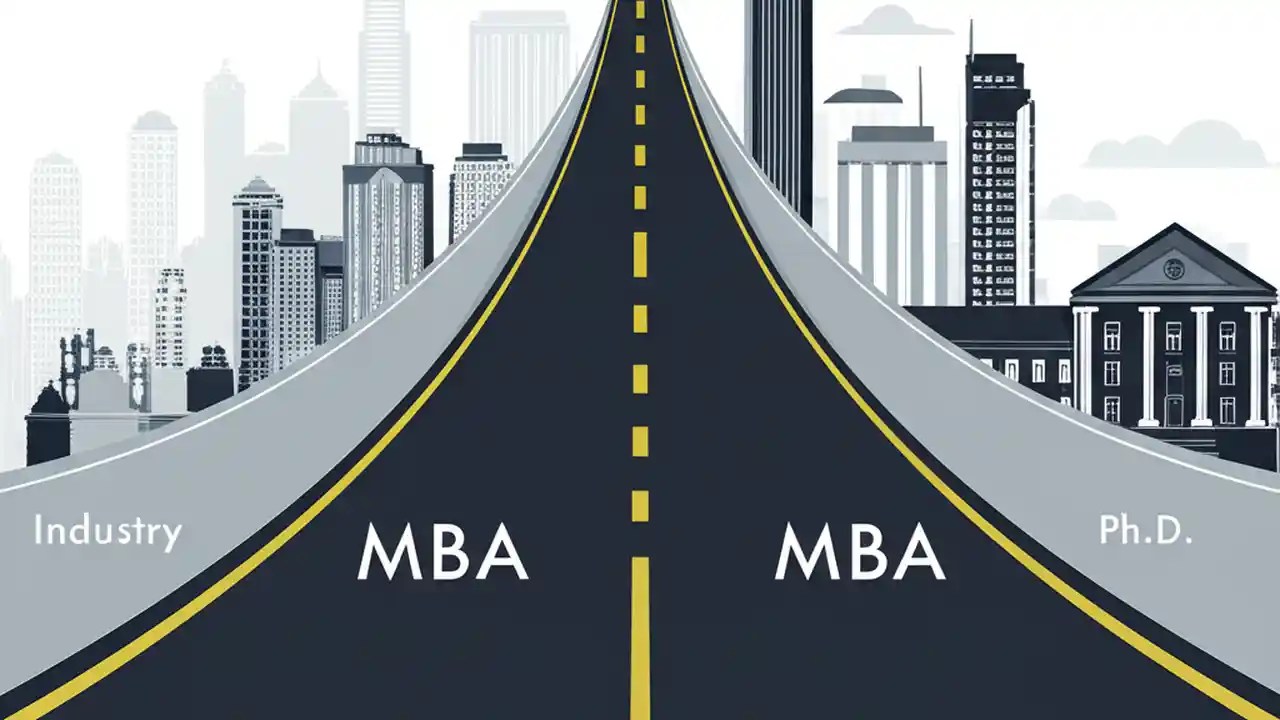 Industry
MBA
MBA
Ph.D.