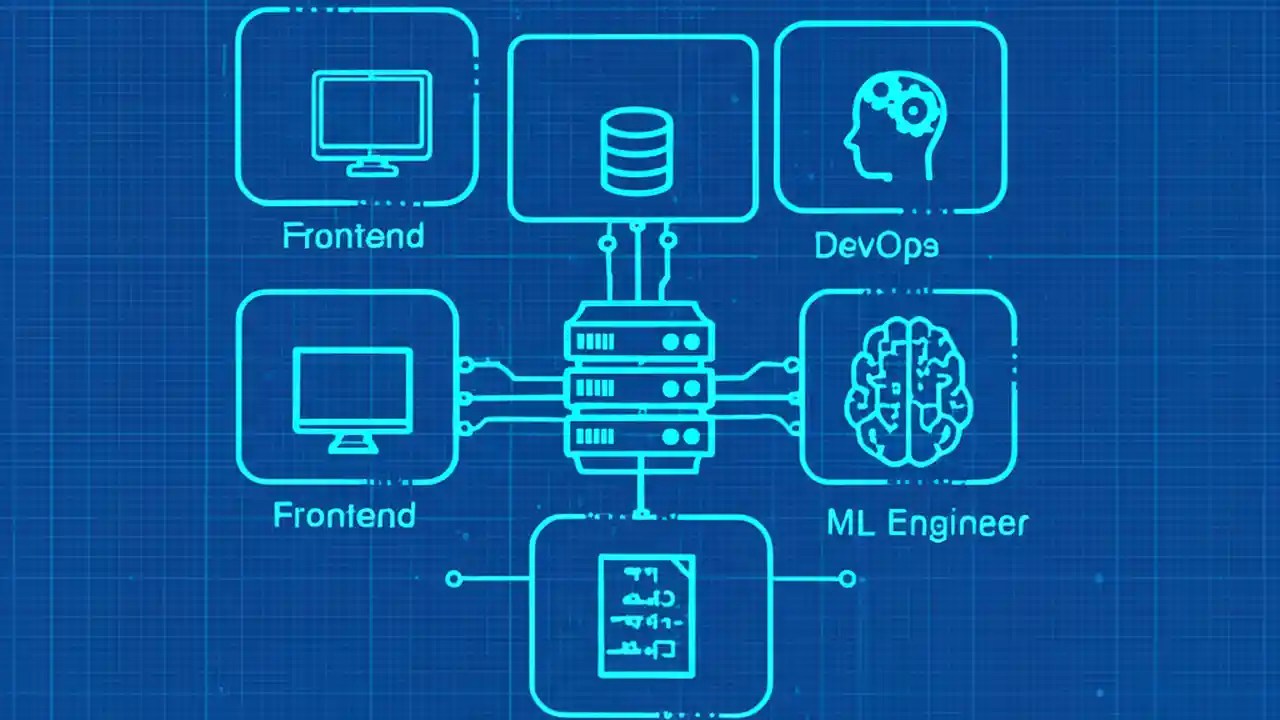 Frontend

DevOps

Frontend

ML Engineer