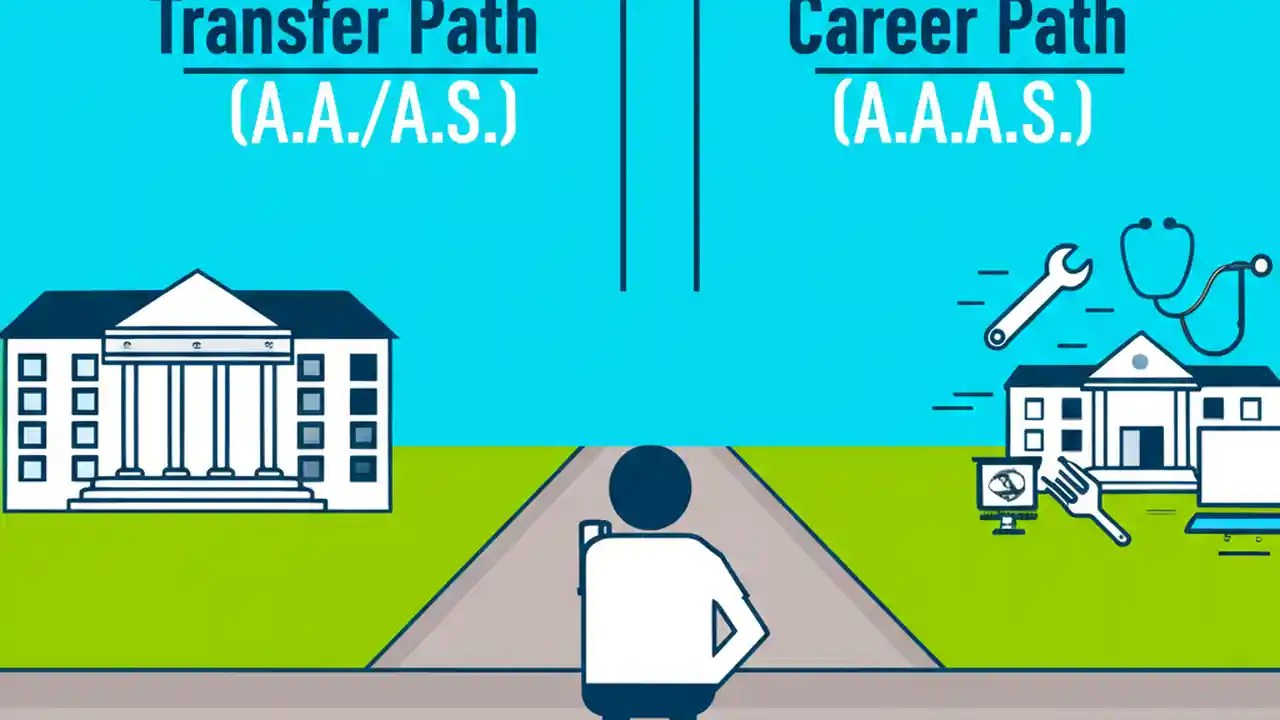 Transfer Path
(A.A./A.S.)

Career Path
(A.A.A.S.)