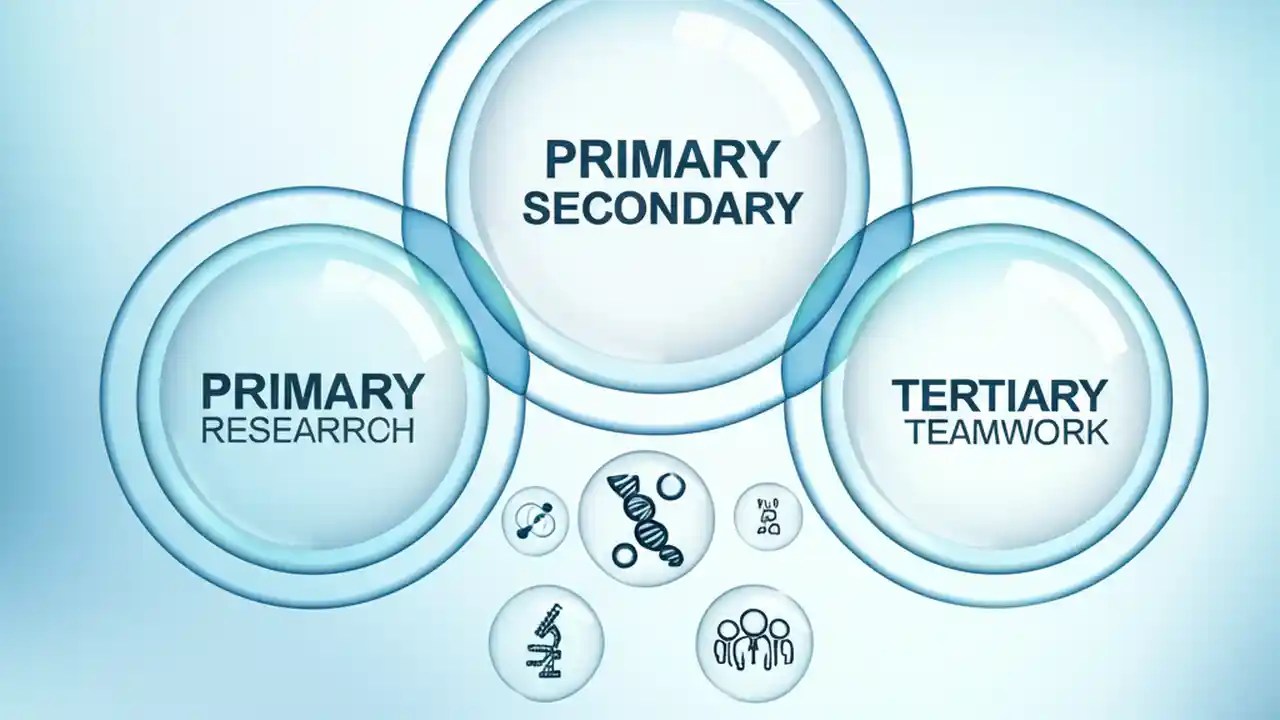 PRIMARY
SECONDARY

PRIMARY
RESEARRCH

TERTIARY
TEAMWORK