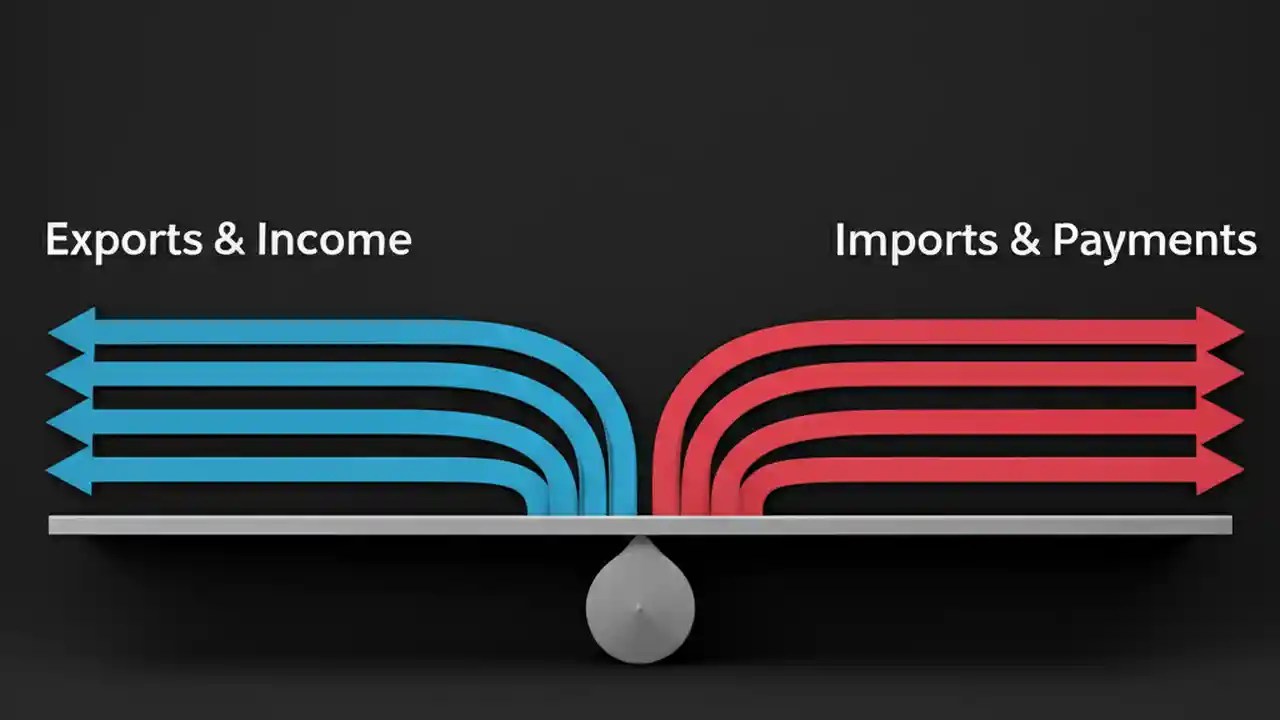 Exports & Income

Imports & Payments