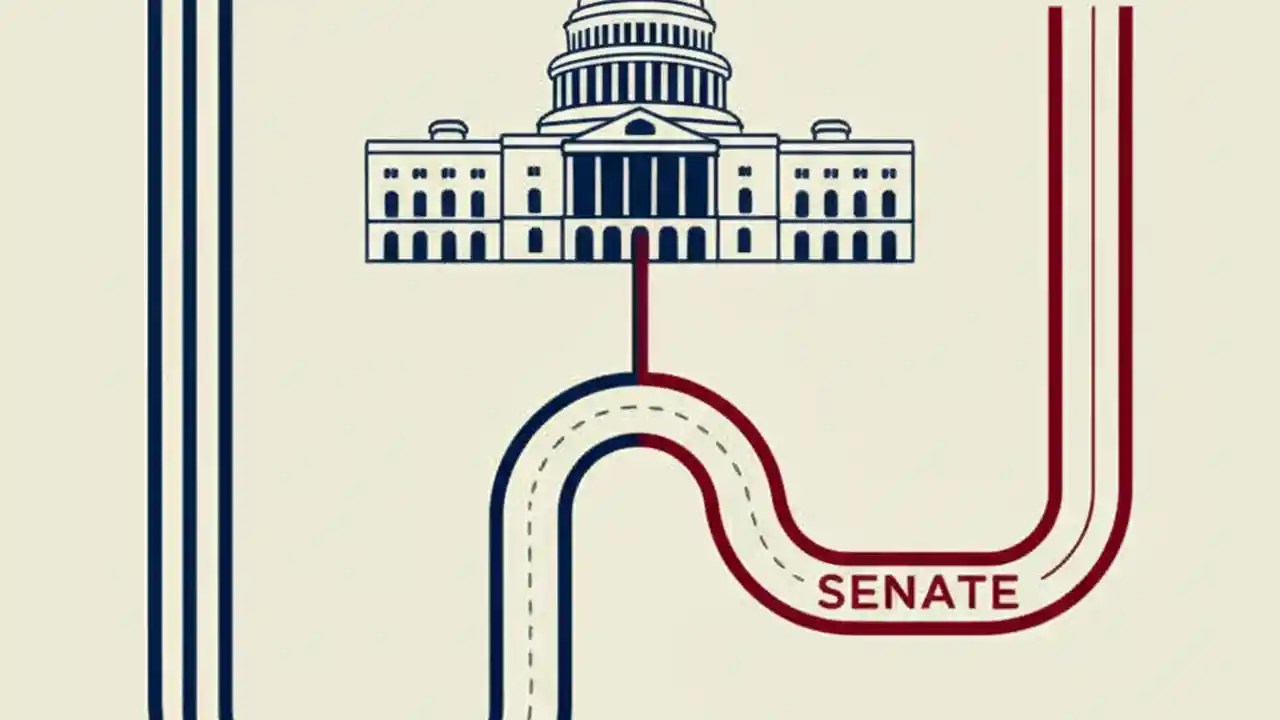 SENATE