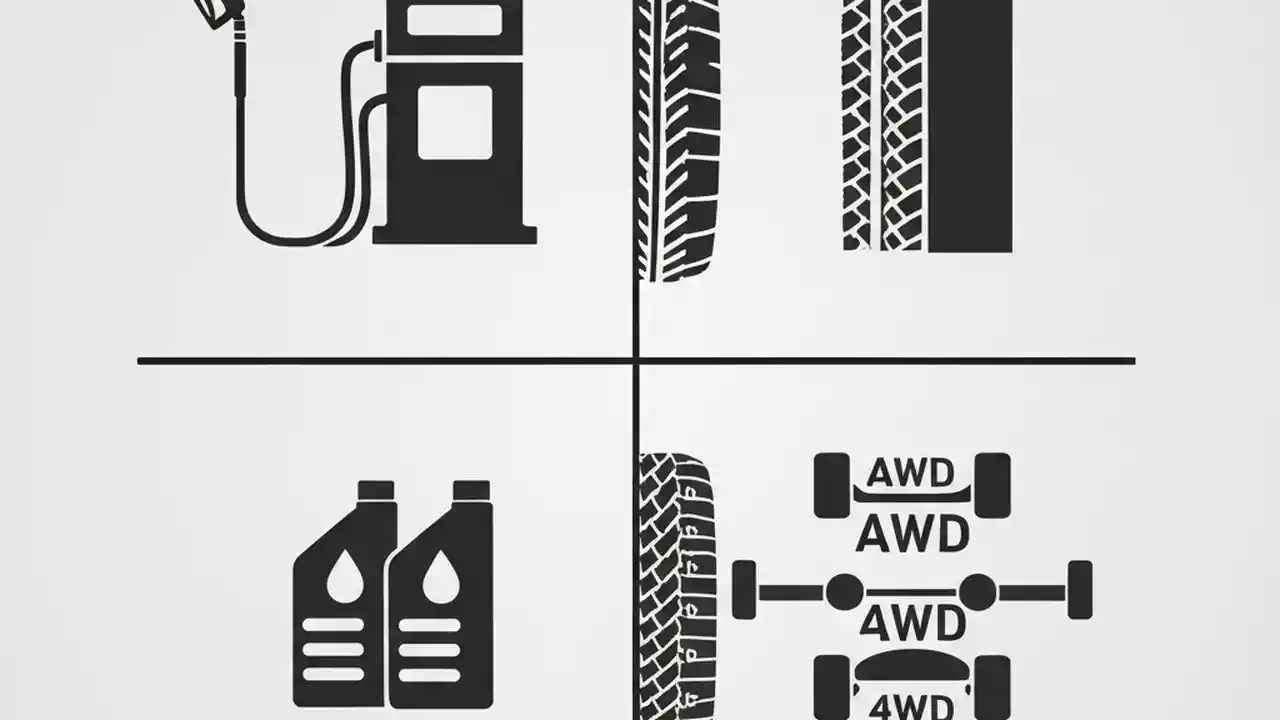 AWD
AWD
4WD
4WD