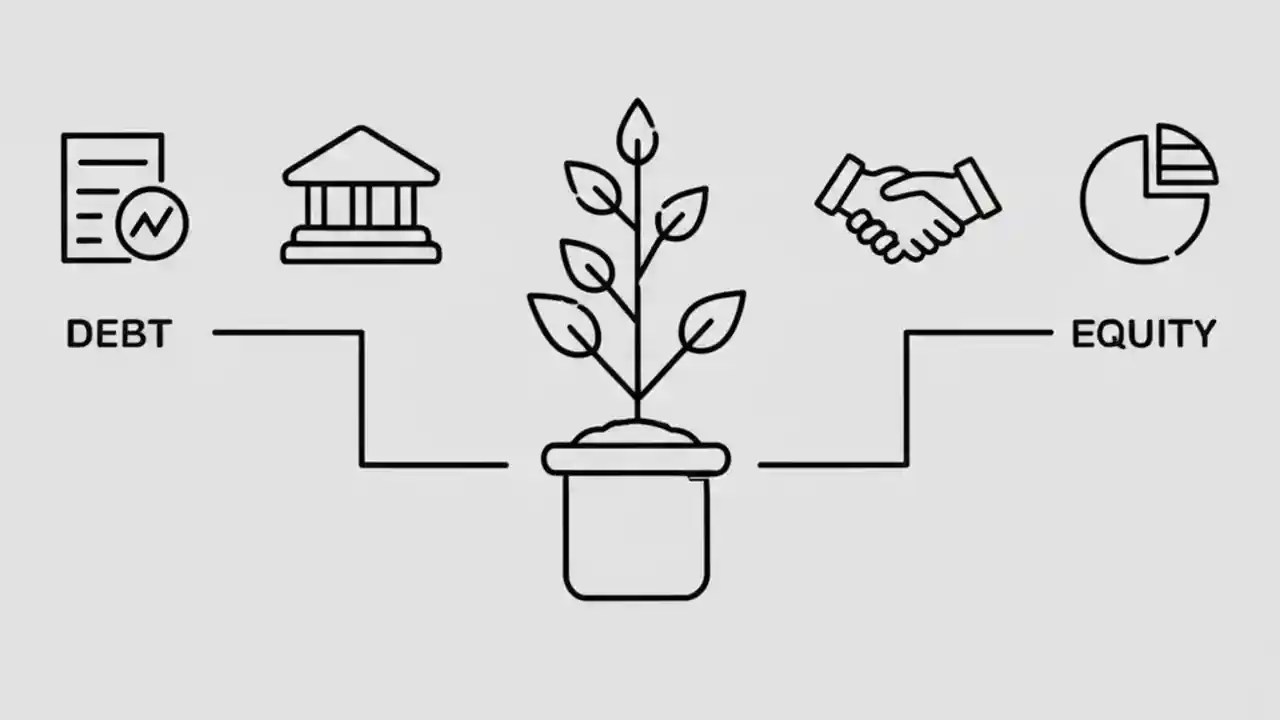 DEBT

EQUITY