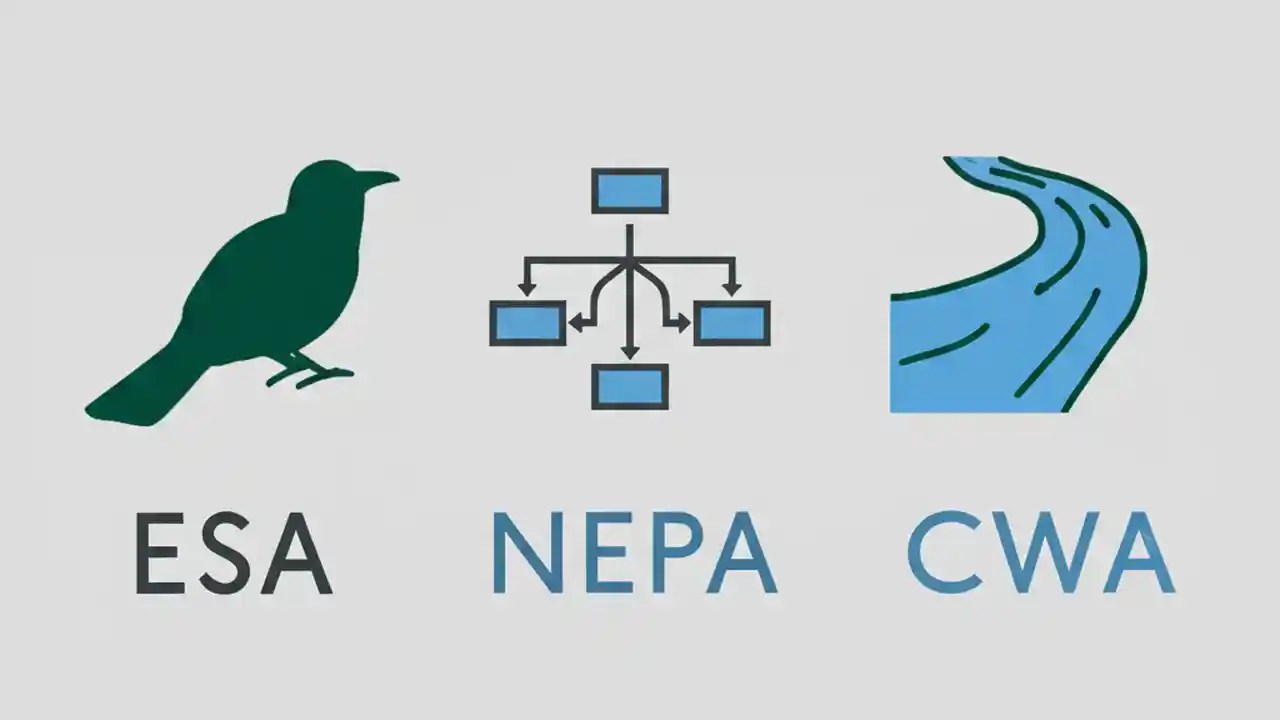 ESA NEPA CWA