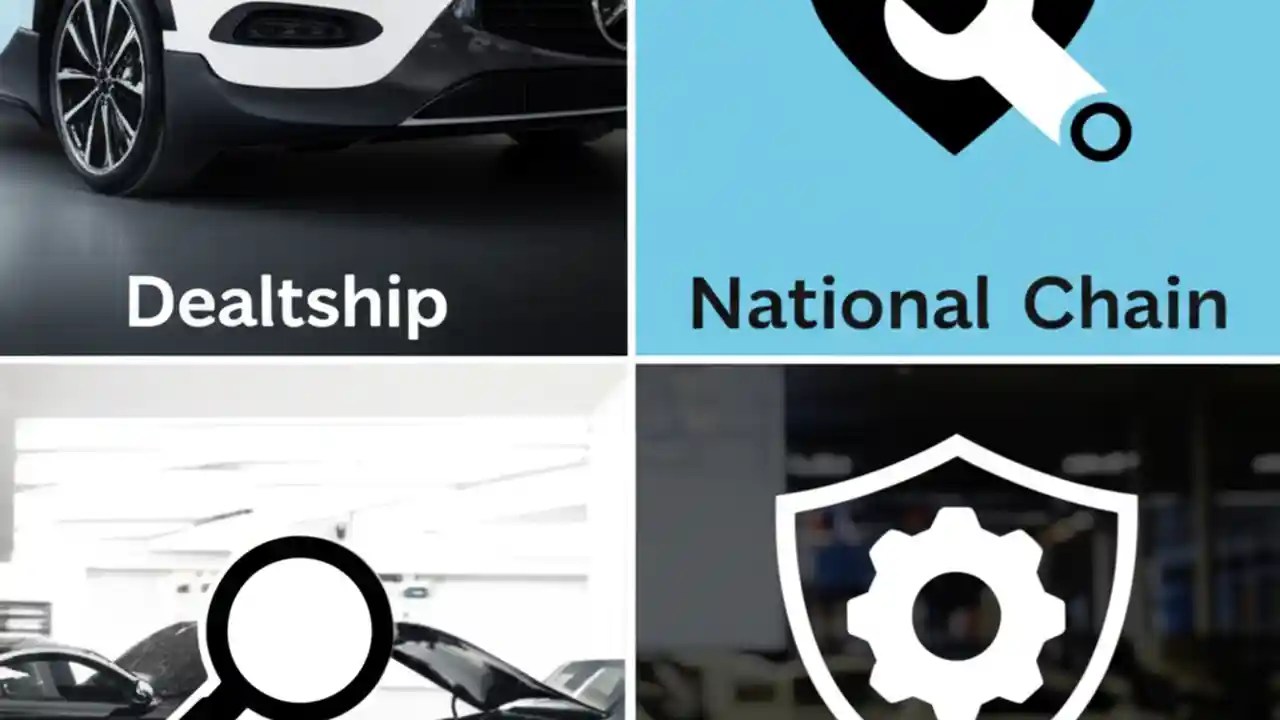 Dealtship

National Chain