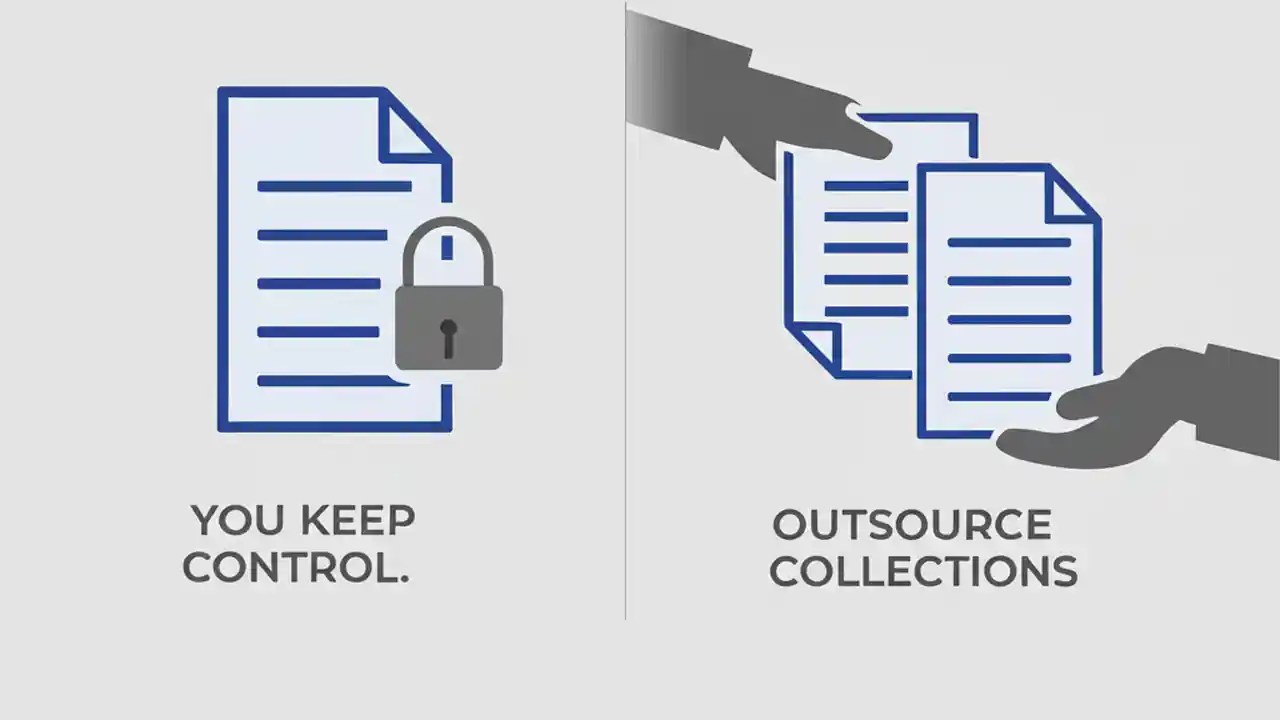 YOU KEEP CONTROL.

OUTSOURCE COLLECTIONS