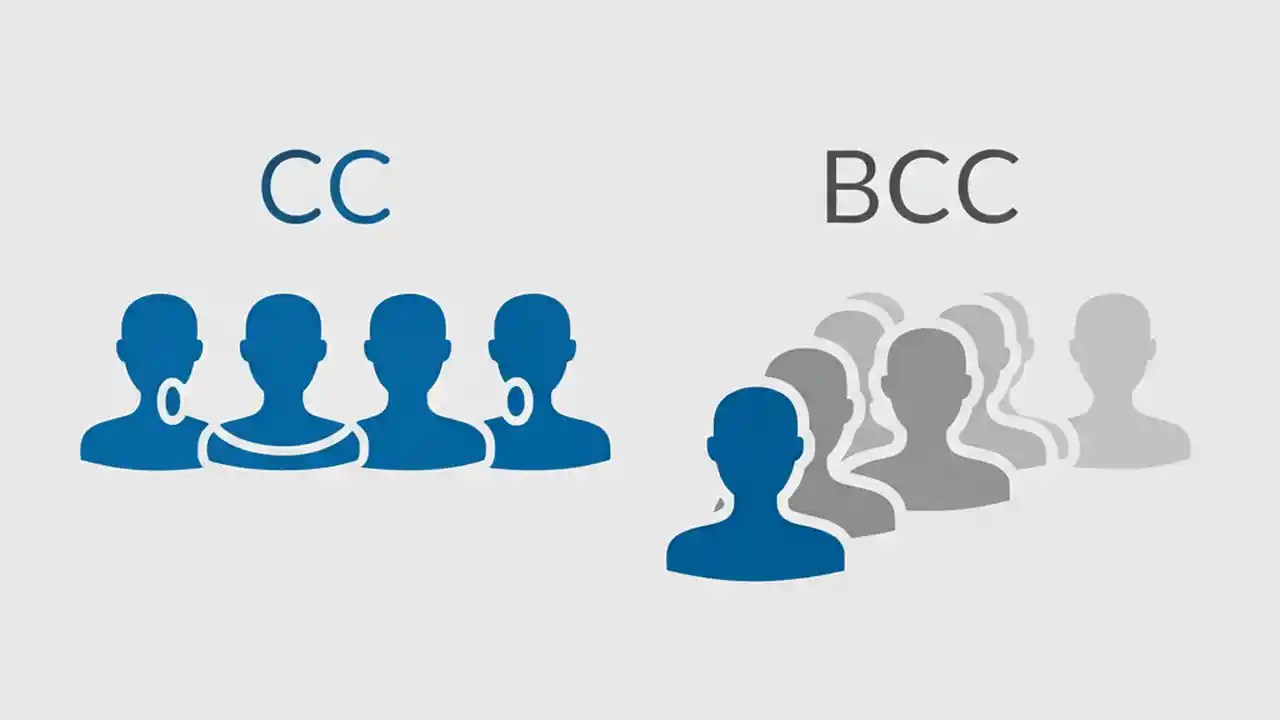 CC

BCC