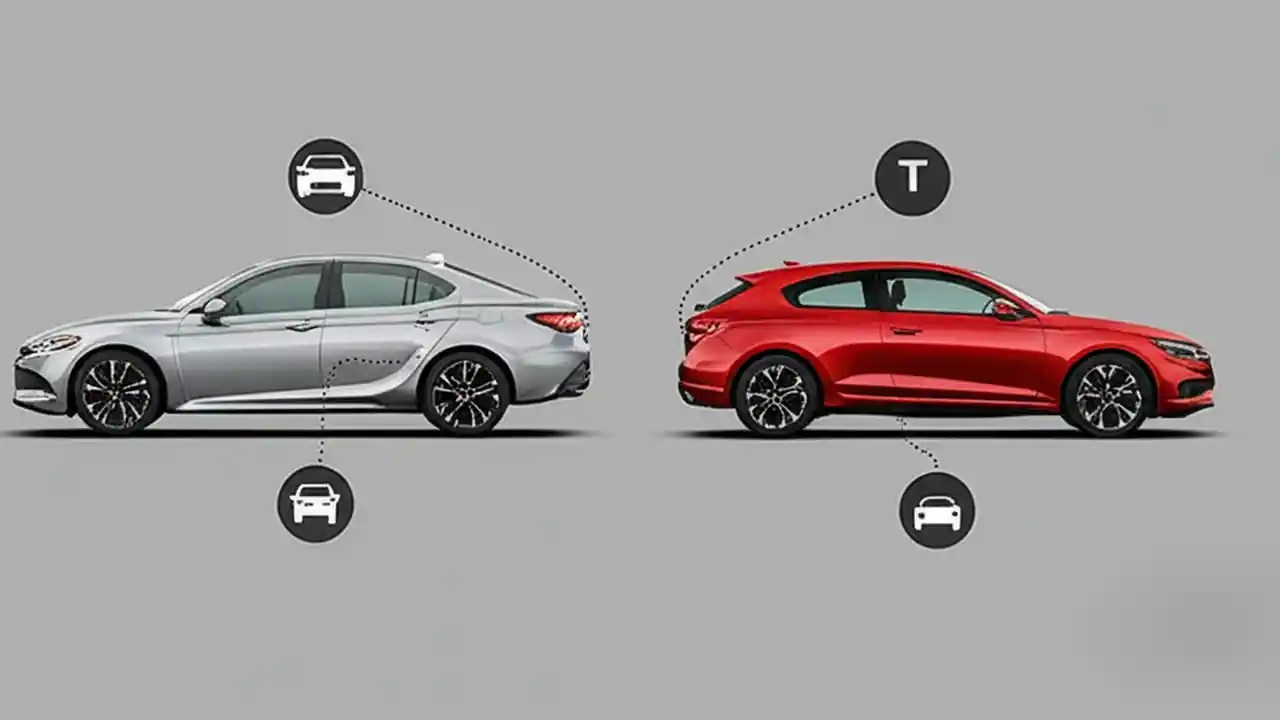 T