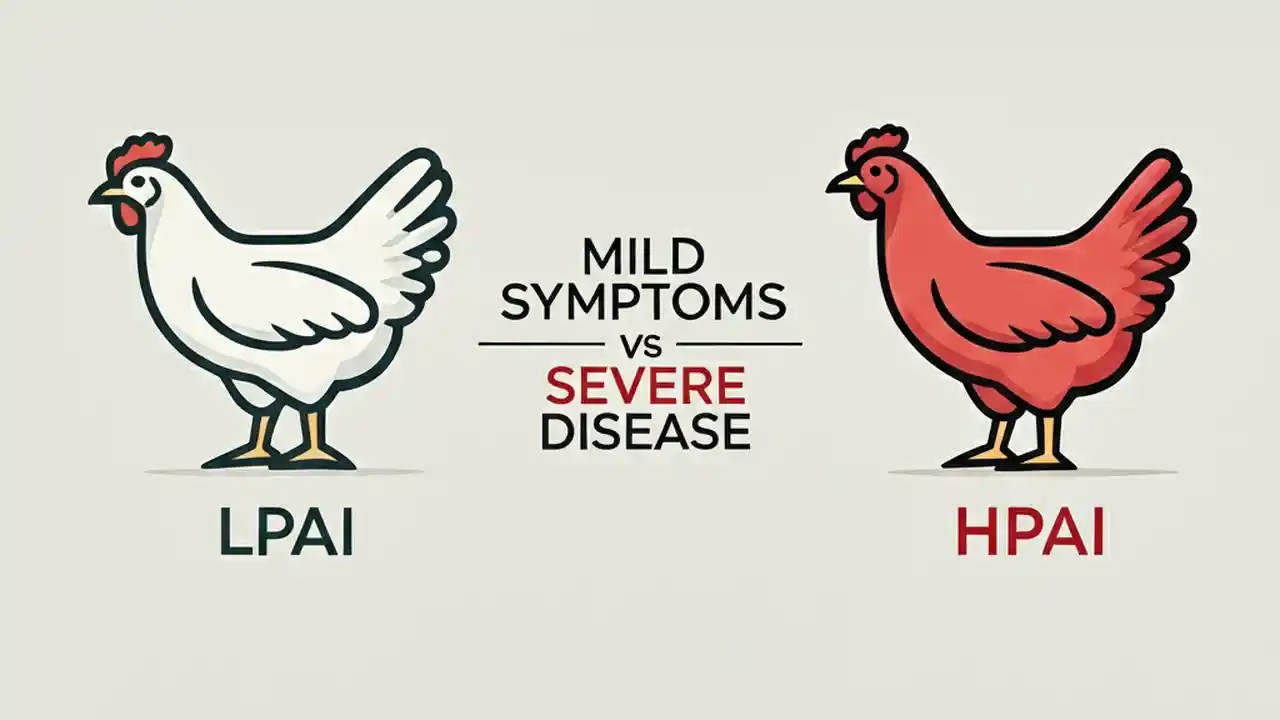 MILD SYMPTOMS

VS

SEVERE DISEASE

LPAI

HPAI