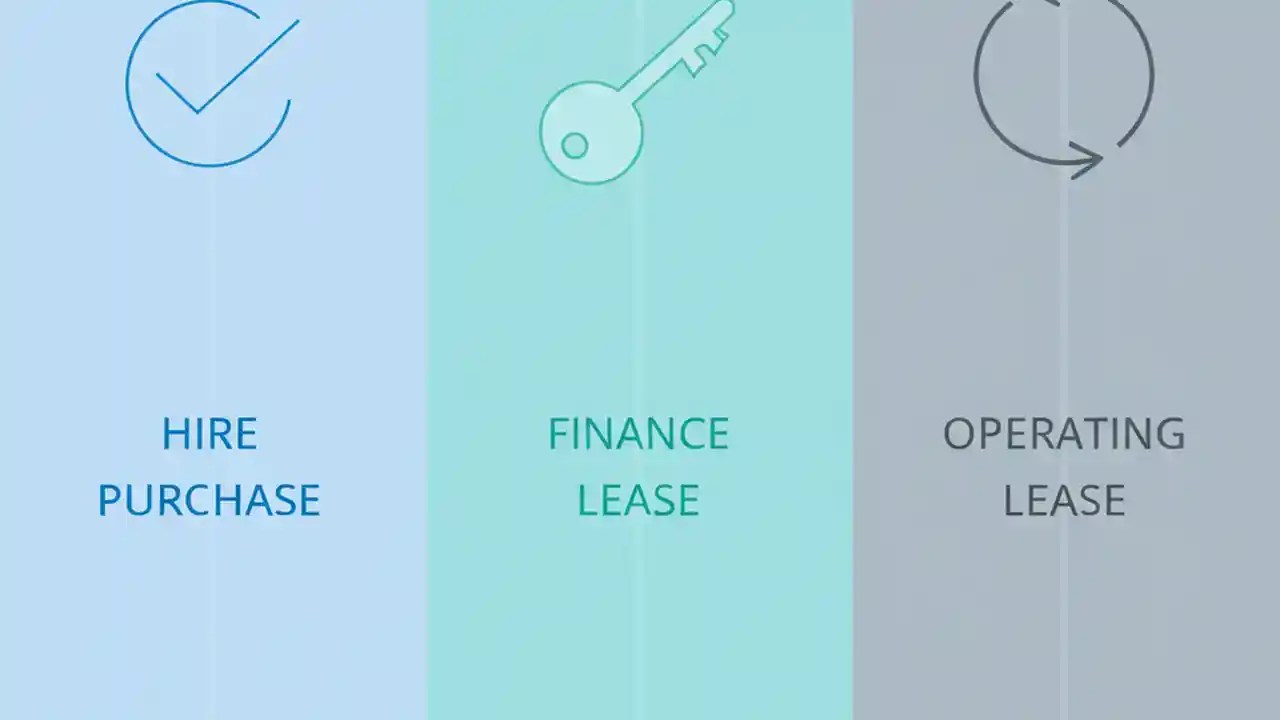 HIRE PURCHASE

FINANCE LEASE

OPERATING LEASE