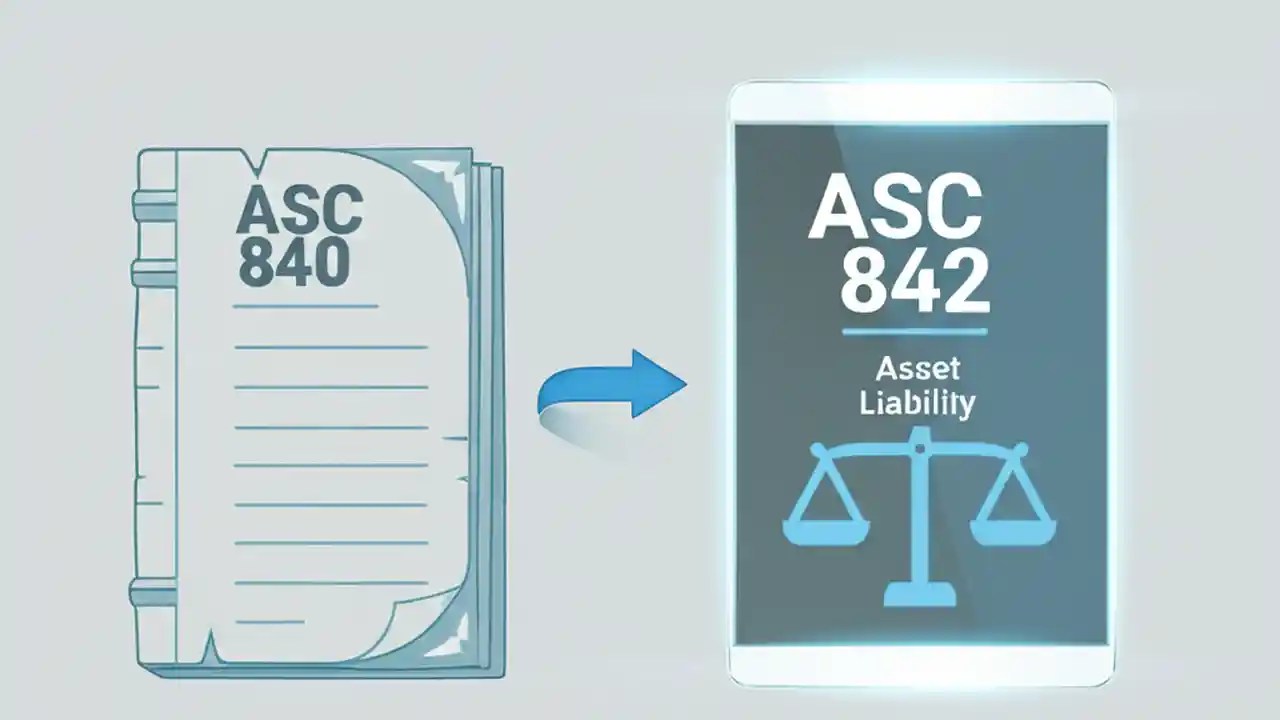 ASC 840

ASC 842

Asset
Liability