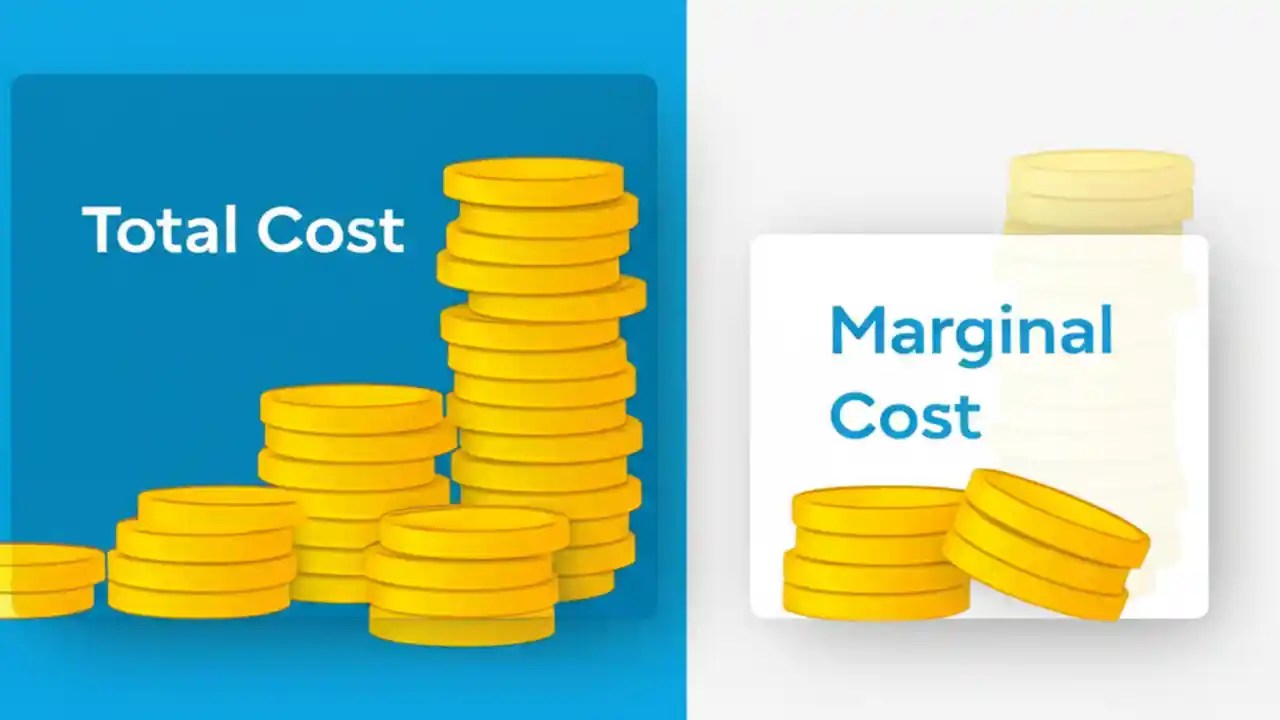 Total Cost

Marginal Cost