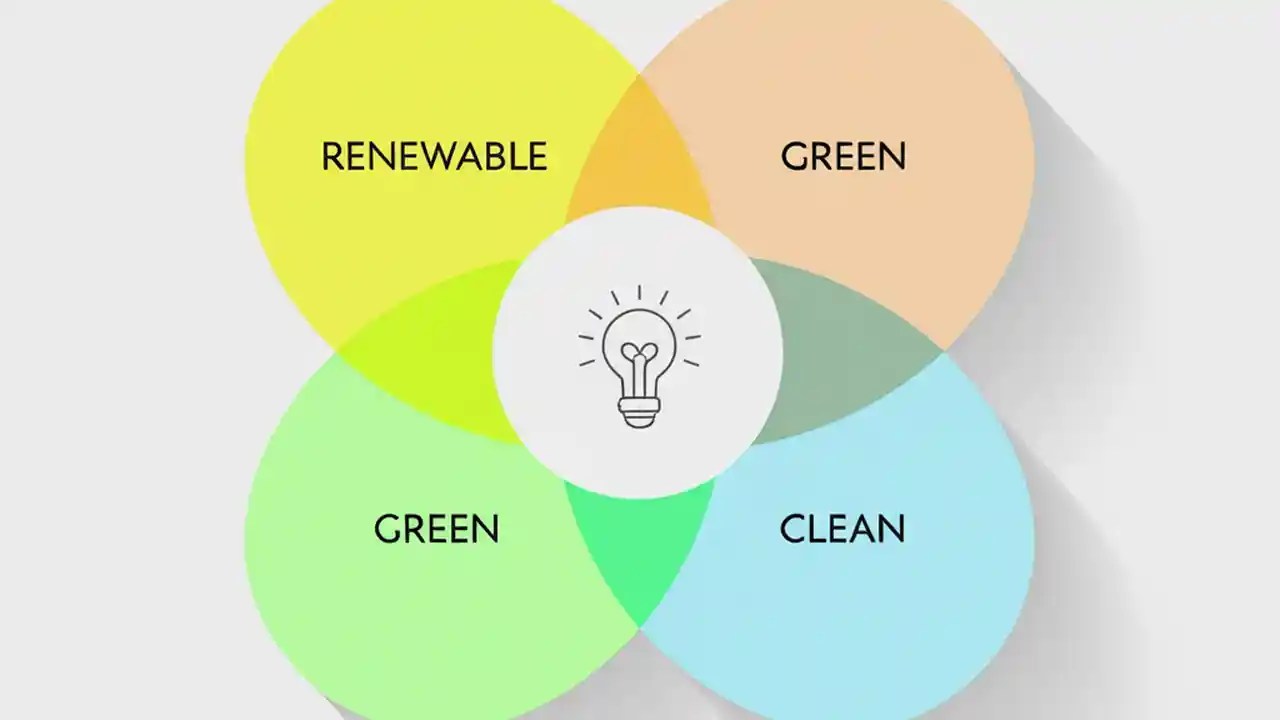 RENEWABLE

GREEN

GREEN

CLEAN